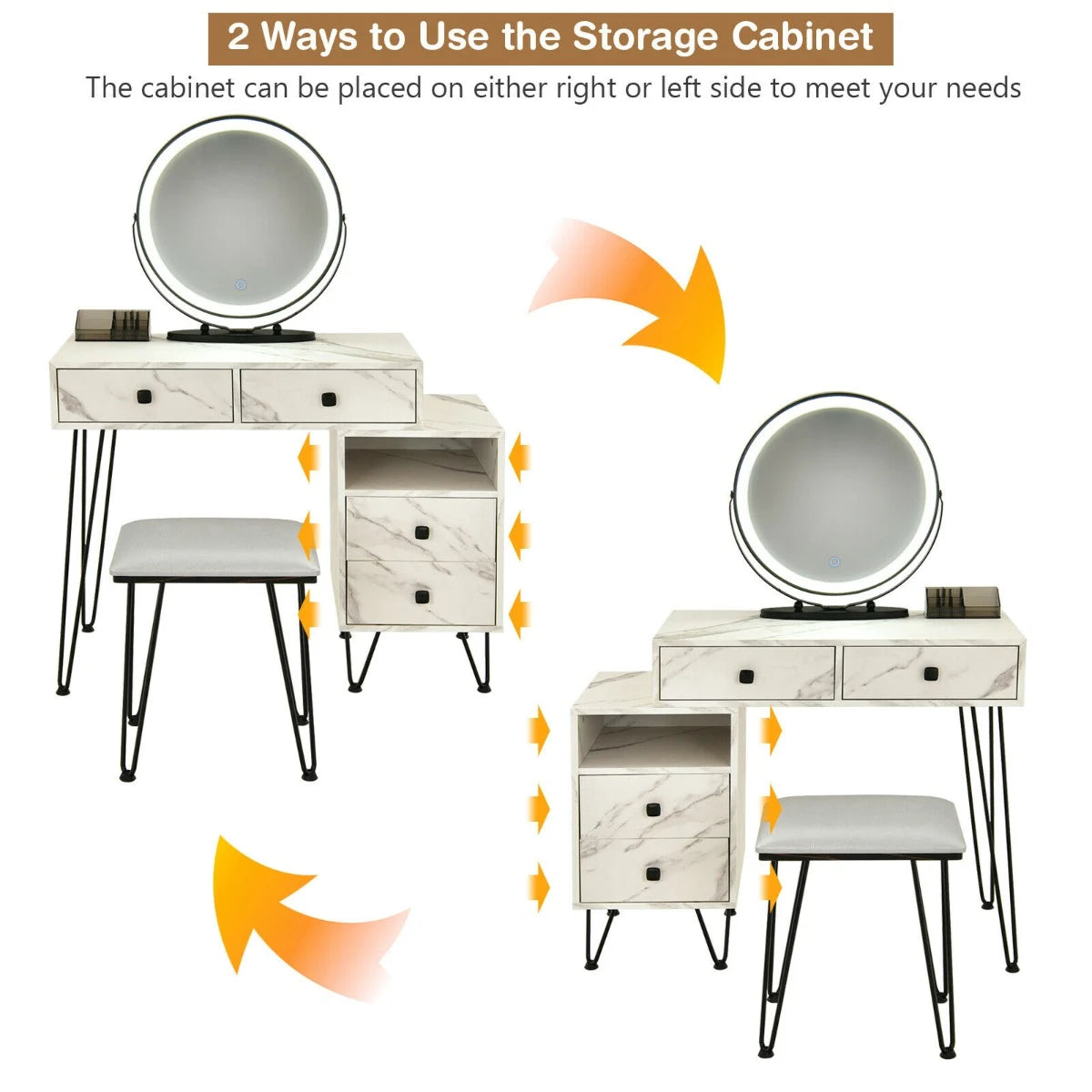 2 Ways to Use the Storage Cabinet

The cabinet can be placed on either right or left side to meet your needs