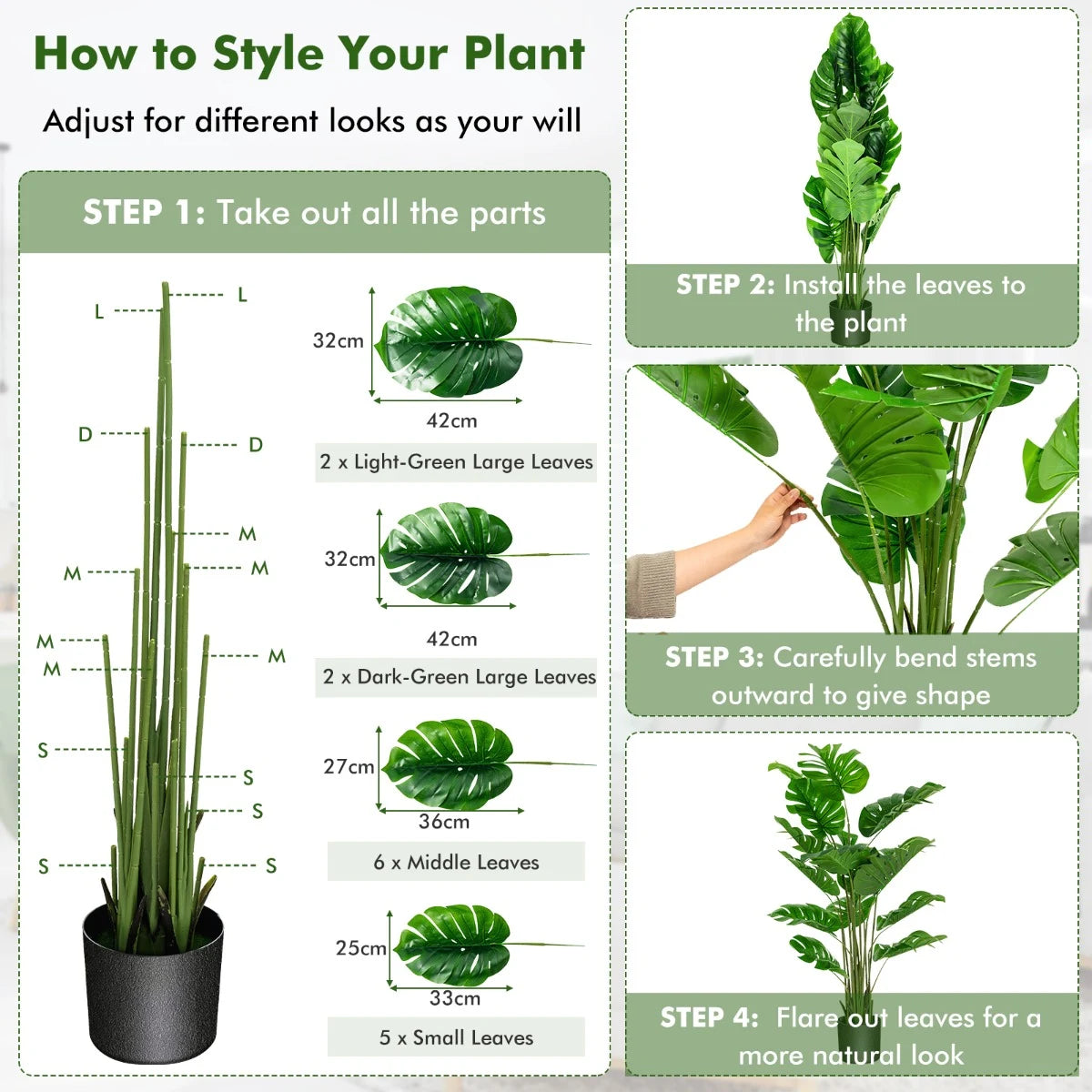 How to Style Your Plant

Adjust for different looks as your will

STEP 1: Take out all the parts

L
L
D
D
M
M
M
M
M
M
S
S
S
S
S

32cm
42cm
2 x Light-Green Large Leaves

32cm
42cm
2 x Dark-Green Large Leaves

27cm
36cm
6 x Middle Leaves

25cm
33cm
5 x Small Leaves

STEP 2: Install the leaves to the plant

STEP 3: Carefully bend stems outward to give shape

STEP 4: Flare out leaves for a more natural look