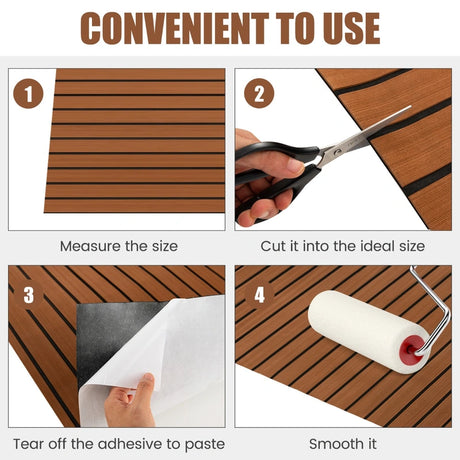 CONVENIENT TO USE

1

Measure the size

2

Cut it into the ideal size

3

Tear off the adhesive to paste

4

Smooth it