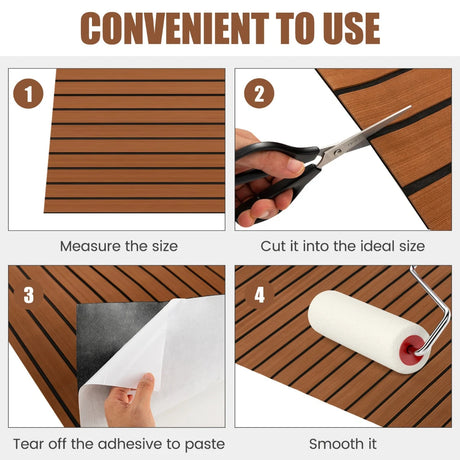 CONVENIENT TO USE

1

Measure the size

2

Cut it into the ideal size

3

Tear off the adhesive to paste

4

Smooth it