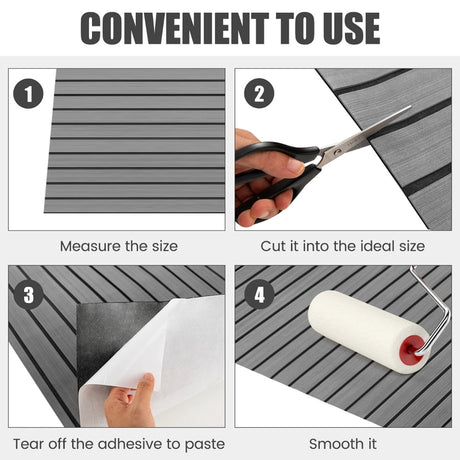 CONVENIENT TO USE

1

Measure the size

2

Cut it into the ideal size

3

Tear off the adhesive to paste

4

Smooth it