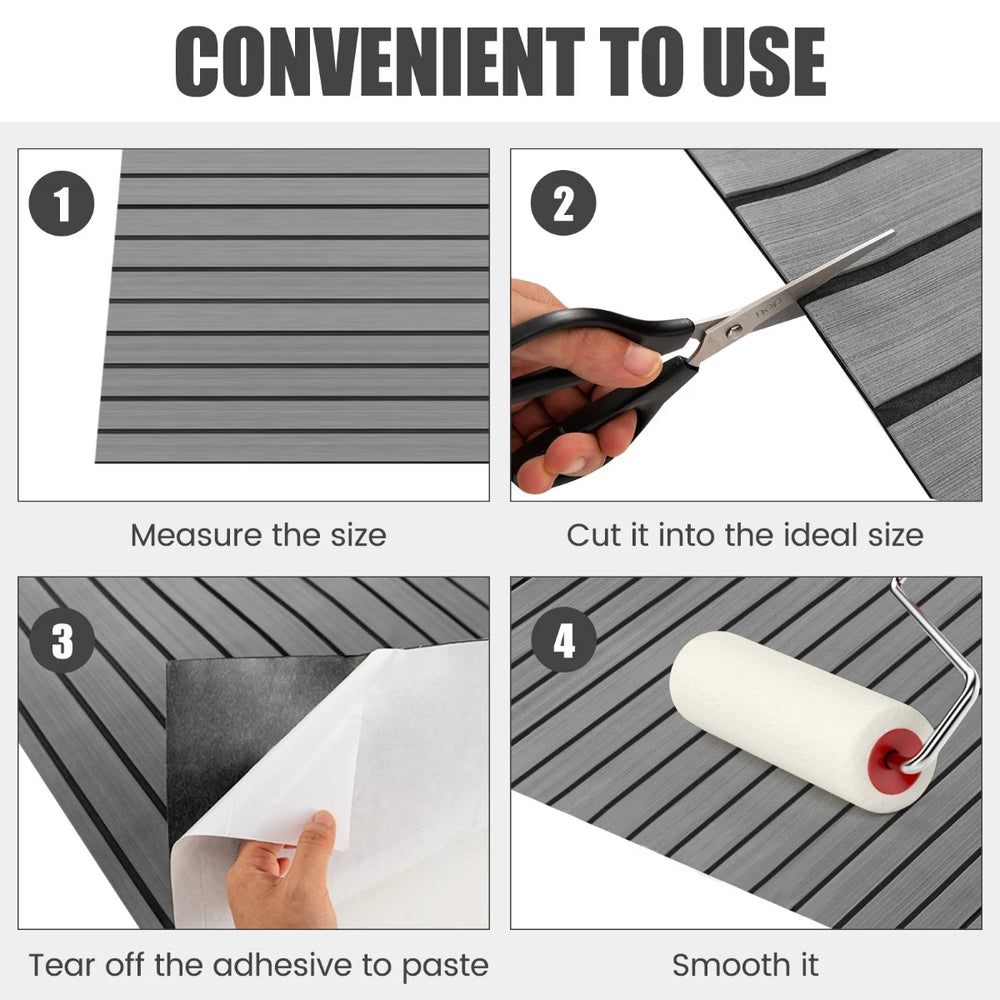 CONVENIENT TO USE

1

Measure the size

2

Cut it into the ideal size

3

Tear off the adhesive to paste

4

Smooth it