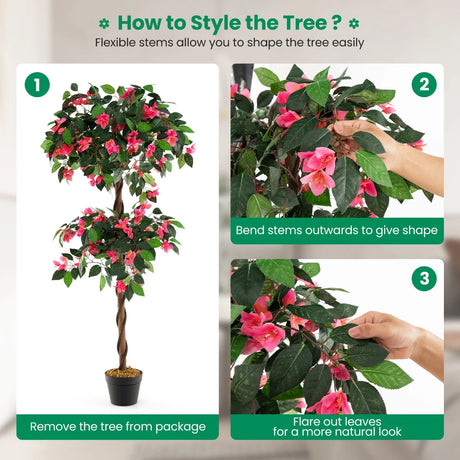 How to Style the Tree ?

Flexible stems allow you to shape the tree easily

1

Remove the tree from package

2

Bend stems outwards to give shape

3

Flare out leaves for a more natural look