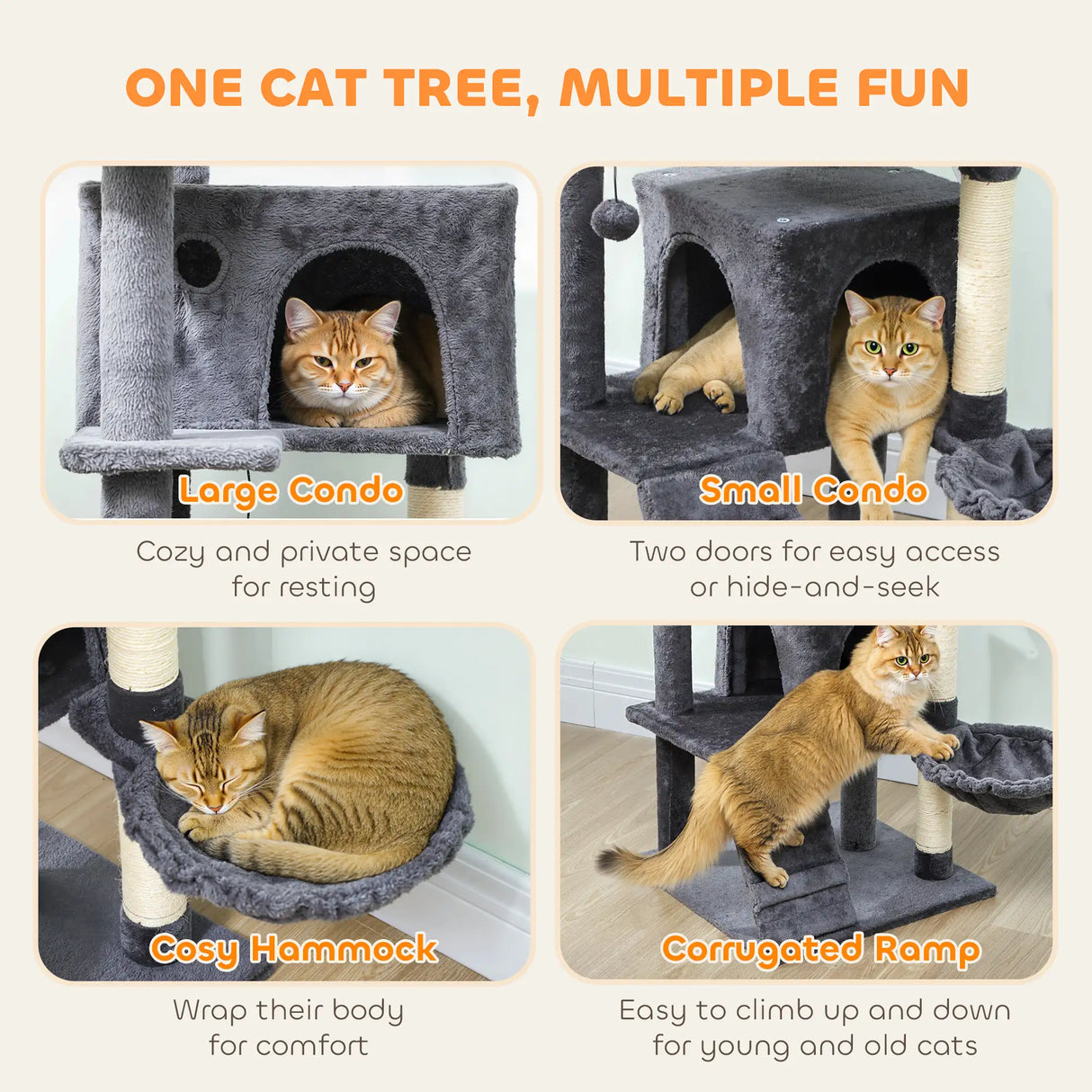 ONE CAT TREE, MULTIPLE FUN

Large Condo

Cozy and private space for resting

Small Condo

Two doors for easy access or hide-and-seek

Cosy Hammock

Wrap their body for comfort

Corrugated Ramp

Easy to climb up and down for young and old cats