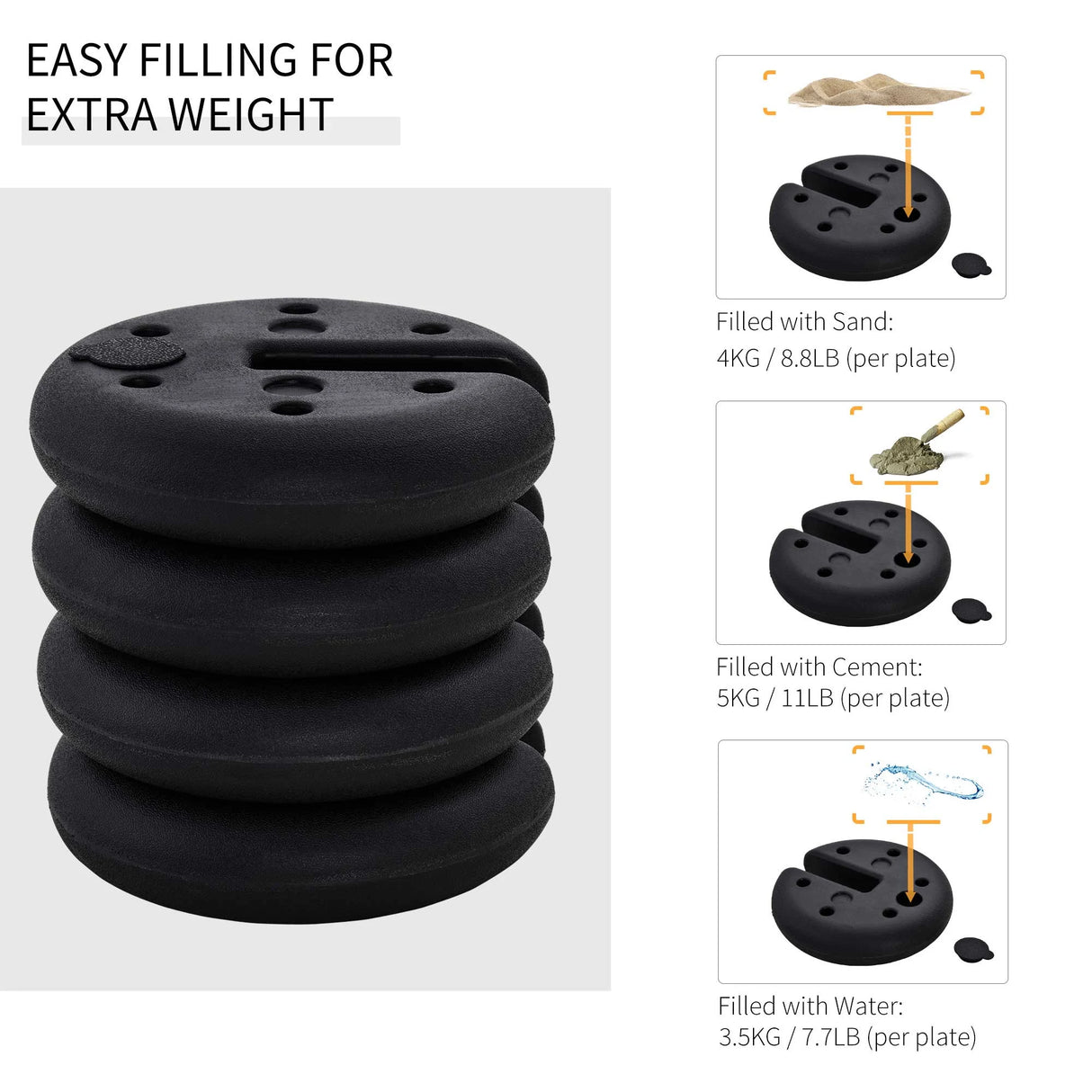 EASY FILLING FOR
EXTRA WEIGHT

Filled with Sand:
4KG / 8.8LB (per plate)

Filled with Cement:
5KG / 11LB (per plate)

Filled with Water:
3.5KG / 7.7LB (per plate)