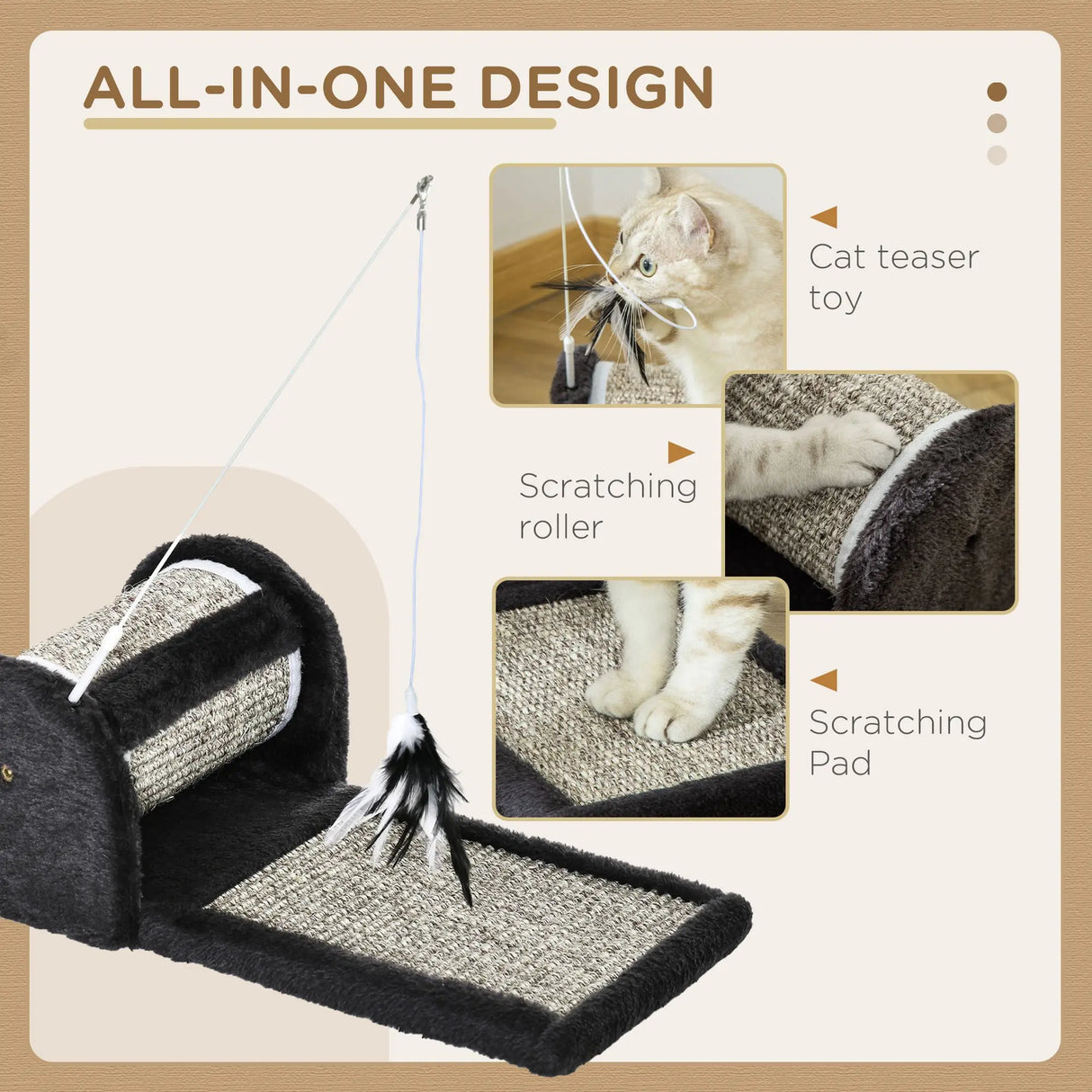 ALL-IN-ONE DESIGN

Cat teaser toy

Scratching roller

Scratching Pad