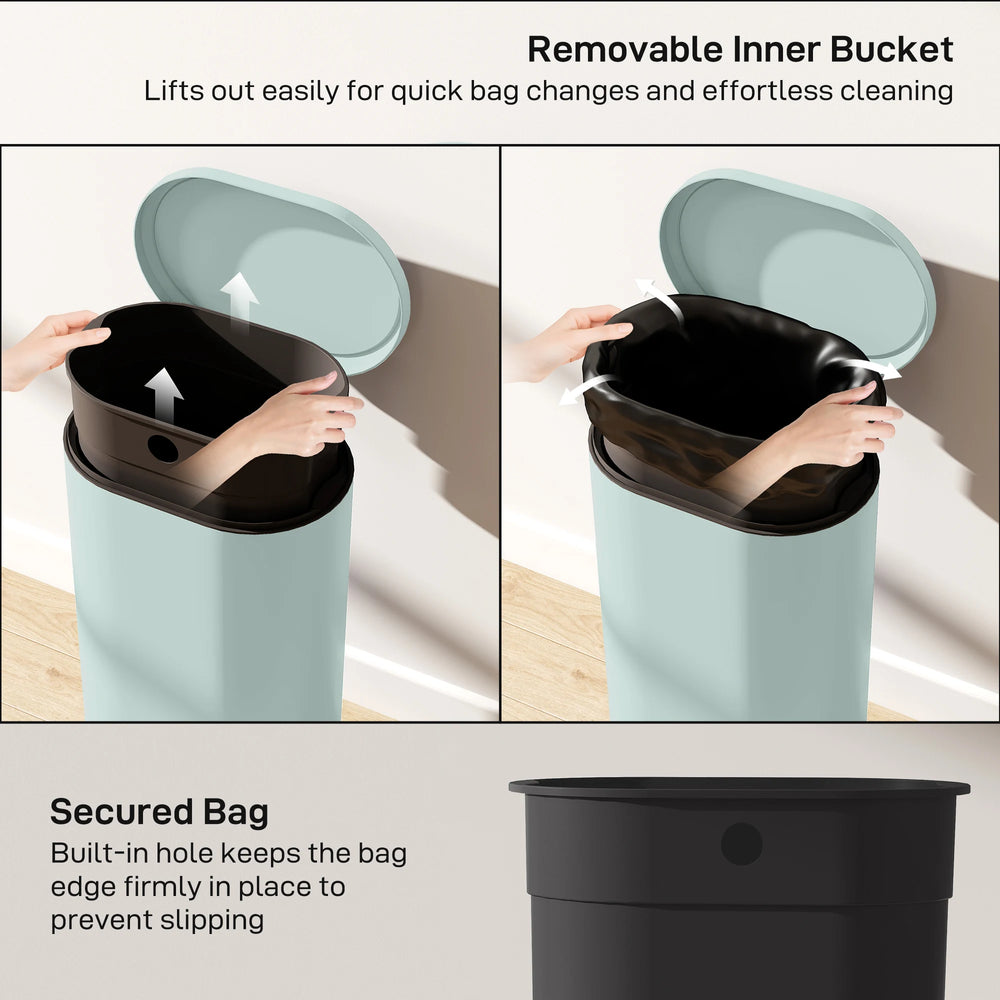 Removable Inner Bucket
Lifts out easily for quick bag changes and effortless cleaning

Secured Bag
Built-in hole keeps the bag edge firmly in place to prevent slipping