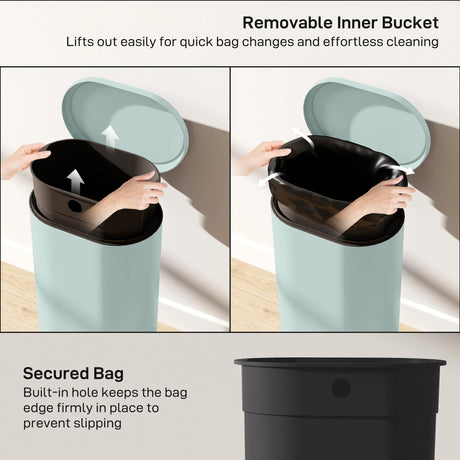 Removable Inner Bucket
Lifts out easily for quick bag changes and effortless cleaning

Secured Bag
Built-in hole keeps the bag edge firmly in place to prevent slipping