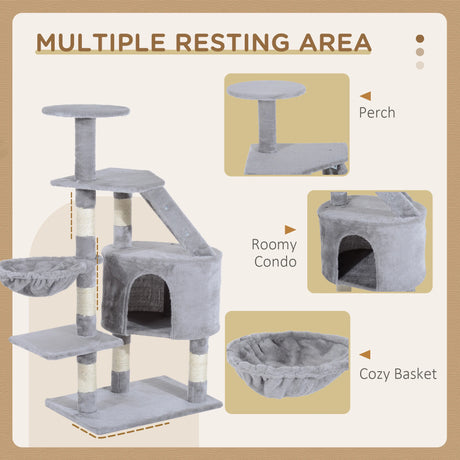 MULTIPLE RESTING AREA

Perch

Roomy Condo

Cozy Basket