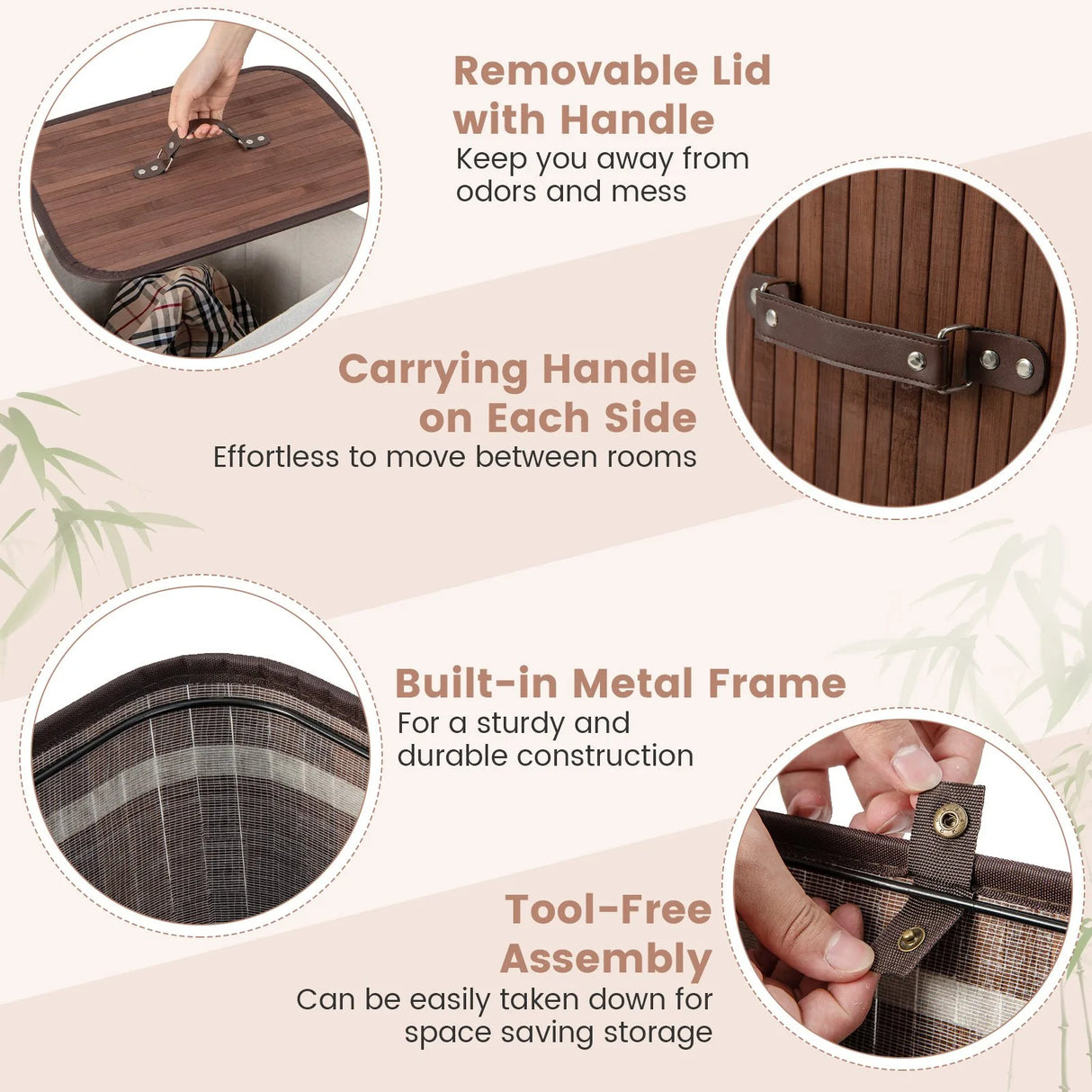 Removable Lid with Handle
Keep you away from odors and mess

Carrying Handle on Each Side
Effortless to move between rooms

Built-in Metal Frame
For a sturdy and durable construction

Tool-Free Assembly
Can be easily taken down for space saving storage