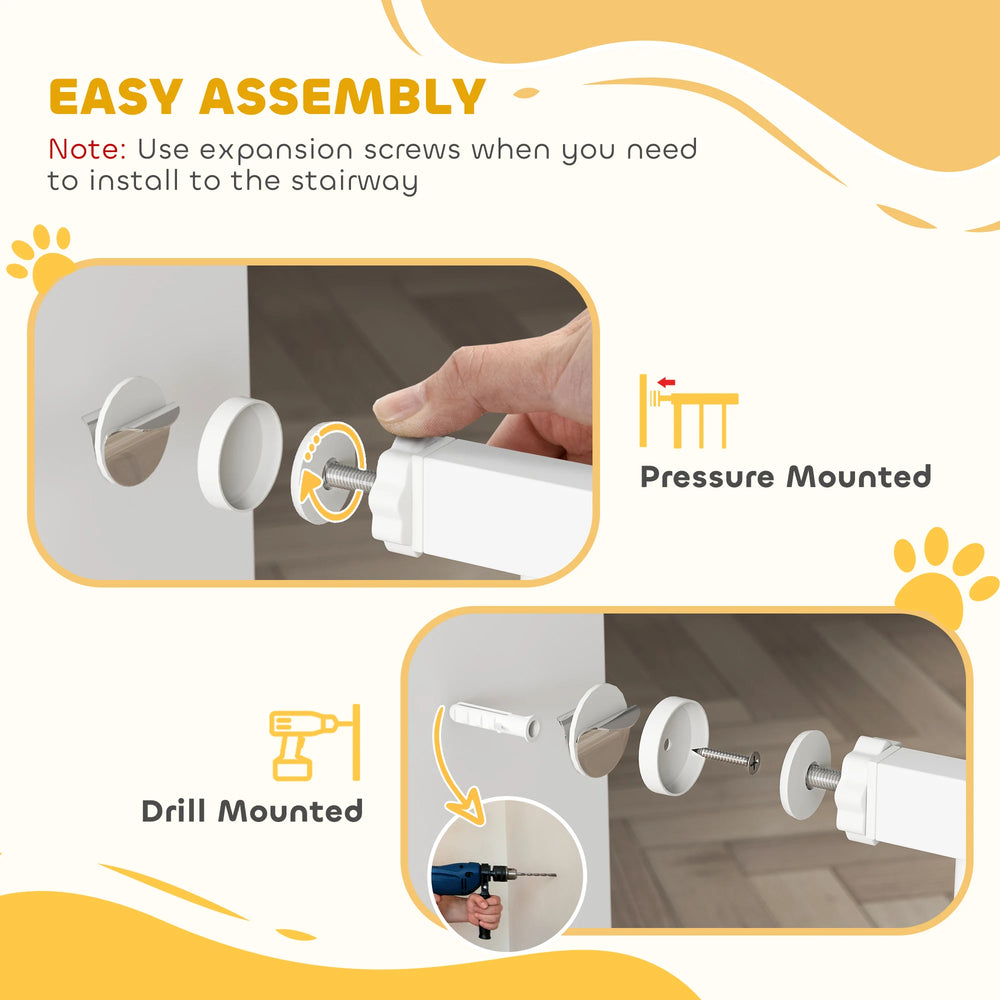 EASY ASSEMBLY

Note: Use expansion screws when you need to install to the stairway

Pressure Mounted

Drill Mounted