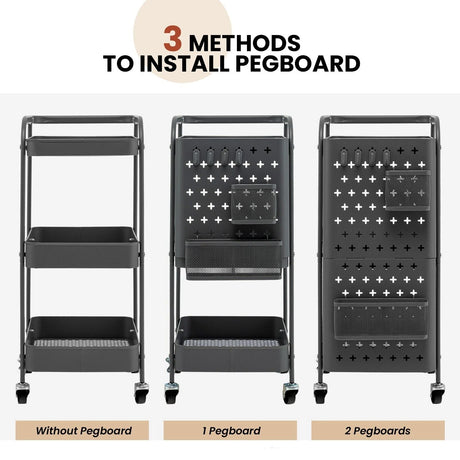 3 METHODS
TO INSTALL PEGBOARD

Without Pegboard

1 Pegboard

2 Pegboards