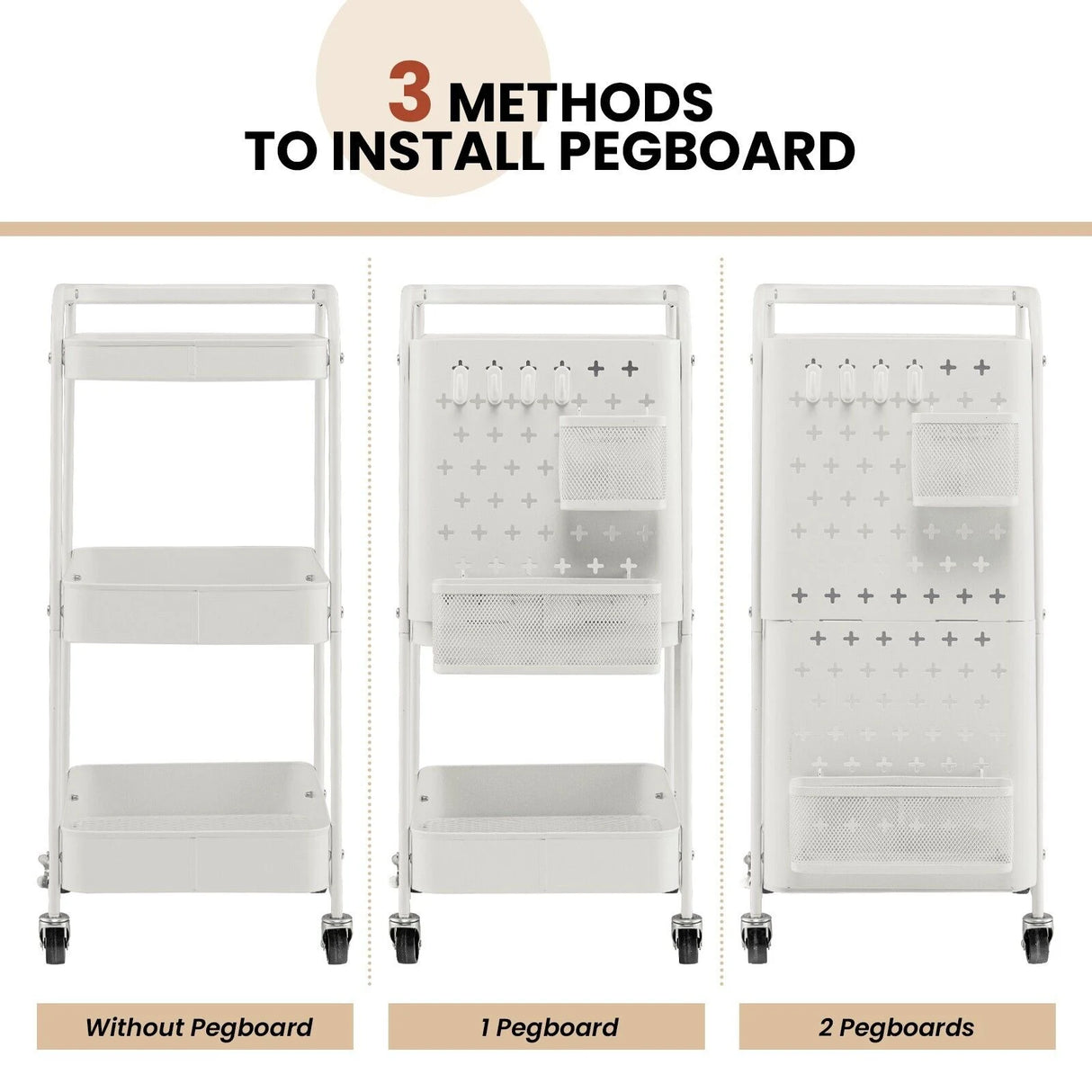 3 METHODS
TO INSTALL PEGBOARD

Without Pegboard

1 Pegboard

2 Pegboards