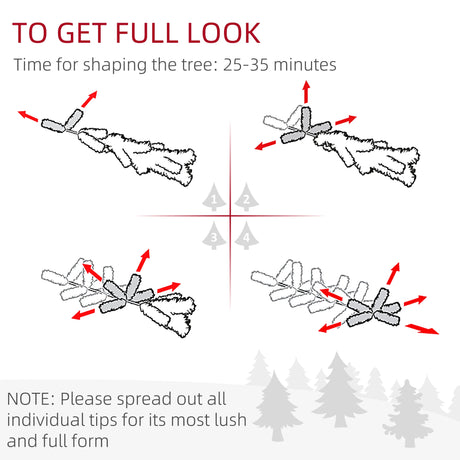 TO GET FULL LOOK

Time for shaping the tree: 25-35 minutes

1 2

3 4

NOTE: Please spread out all individual tips for its most lush and full form