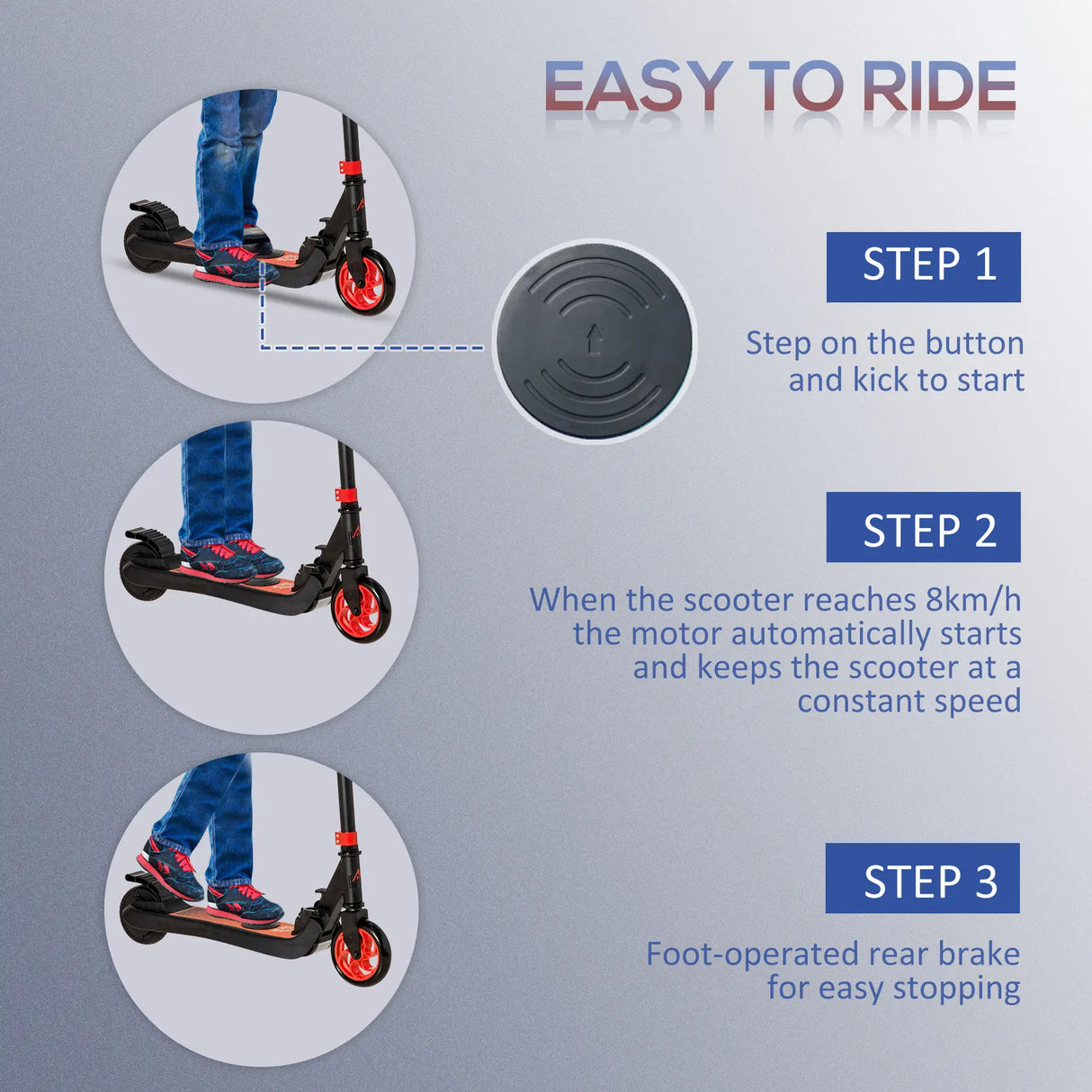 EASY TO RIDE

STEP 1

Step on the button and kick to start

STEP 2

When the scooter reaches 8km/h the motor automatically starts and keeps the scooter at a constant speed

STEP 3

Foot-operated rear brake for easy stopping