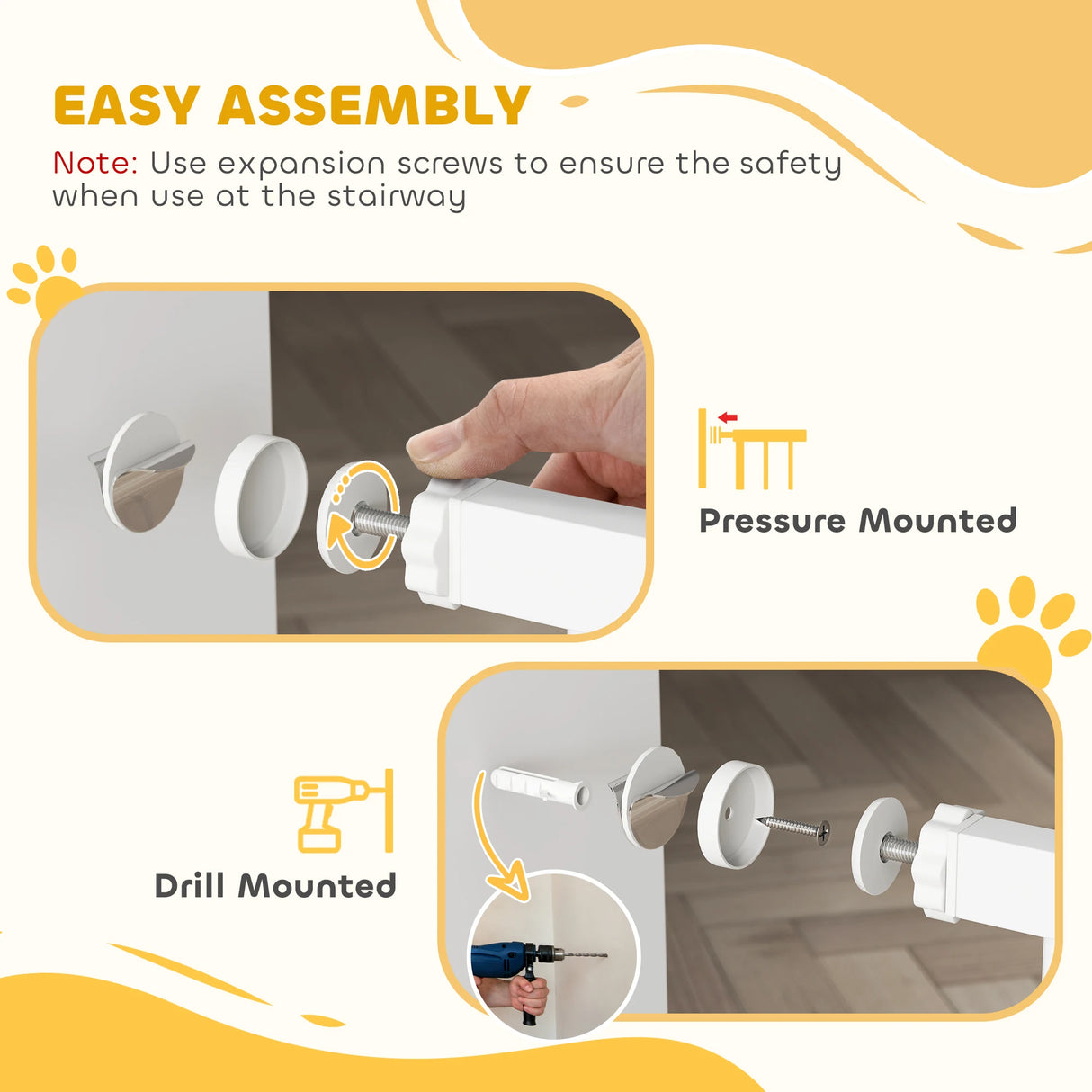 EASY ASSEMBLY

Note: Use expansion screws to ensure the safety when use at the stairway

Pressure Mounted

Drill Mounted