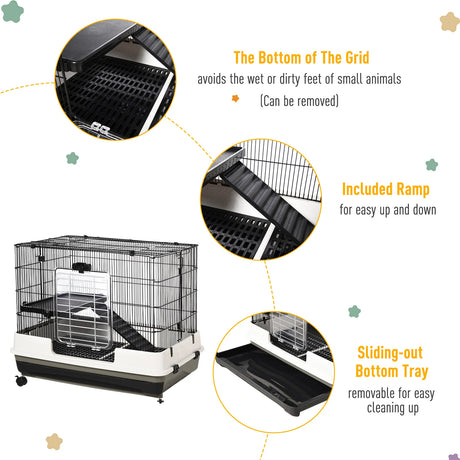 The Bottom of The Grid
avoids the wet or dirty feet of small animals
(Can be removed)

Included Ramp
for easy up and down

Sliding-out Bottom Tray
removable for easy cleaning up