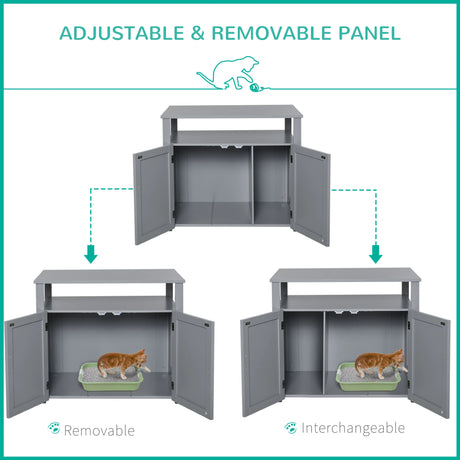 ADJUSTABLE & REMOVABLE PANEL

Removable

Interchangeable