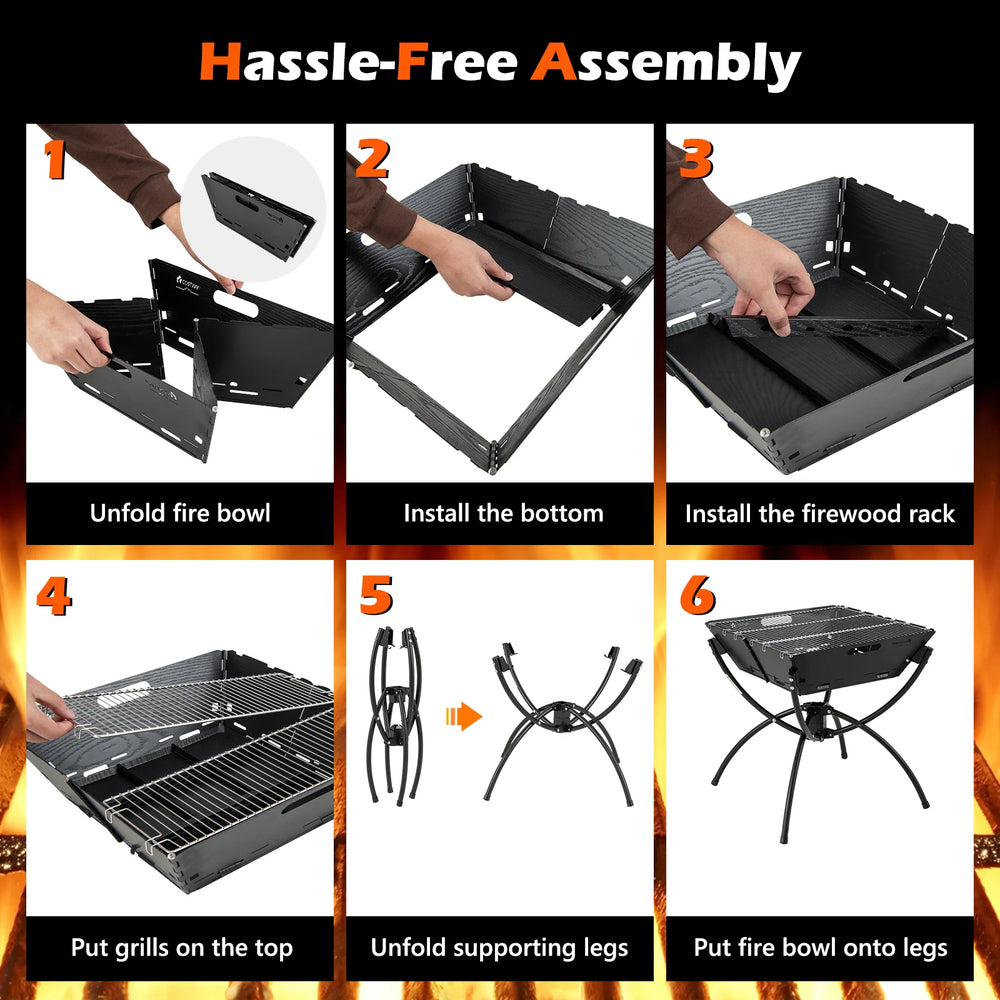 Hassle-Free Assembly

1

Unfold fire bowl

2

Install the bottom

3

Install the firewood rack

4

Put grills on the top

5

Unfold supporting legs

6

Put fire bowl onto legs