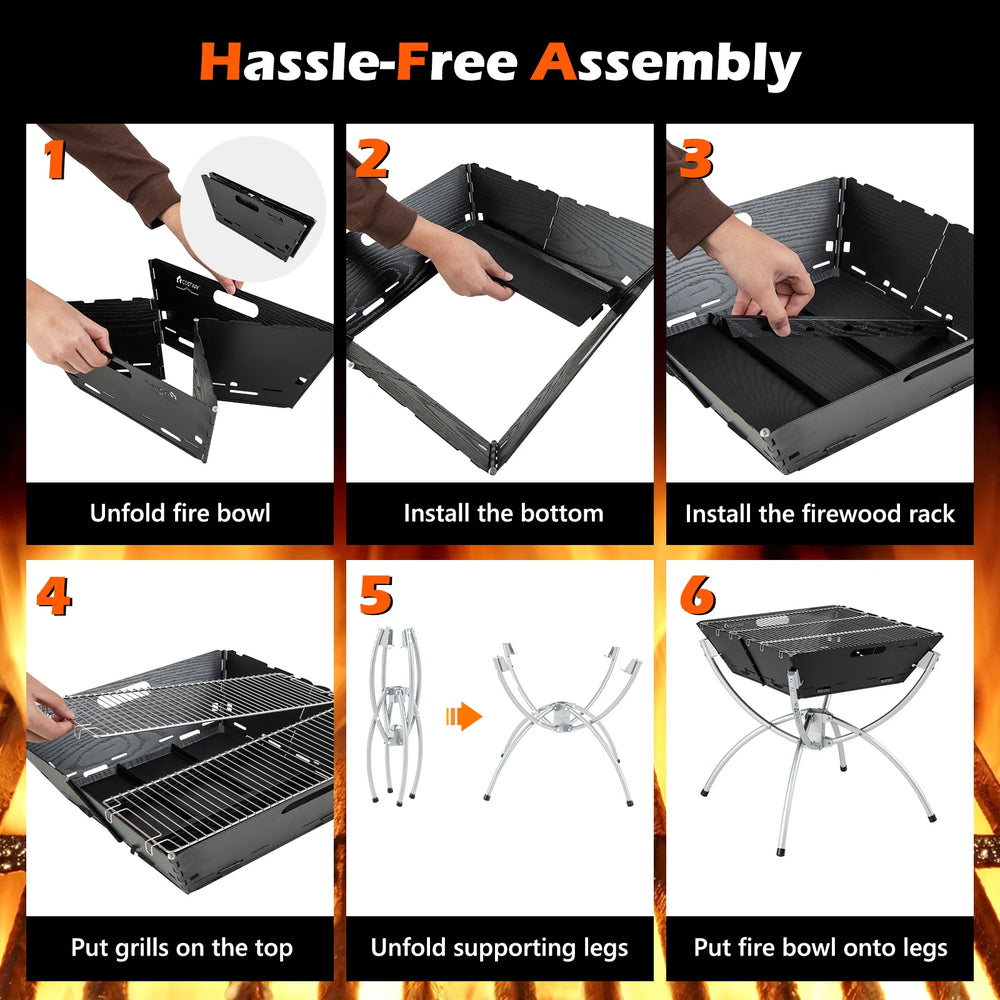 Hassle-Free Assembly

1

Unfold fire bowl

2

Install the bottom

3

Install the firewood rack

4

Put grills on the top

5

Unfold supporting legs

6

Put fire bowl onto legs