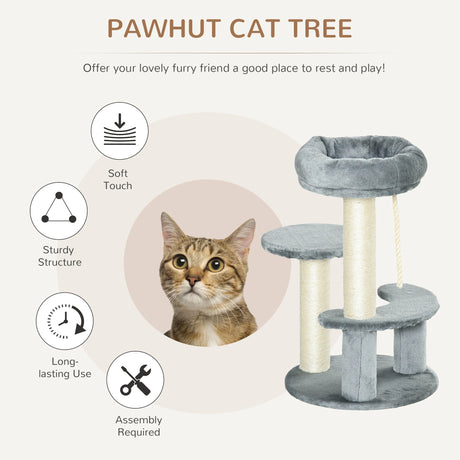 PAWHUT CAT TREE

Offer your lovely furry friend a good place to rest and play!

Soft Touch

Sturdy Structure

Long-lasting Use

Assembly Required