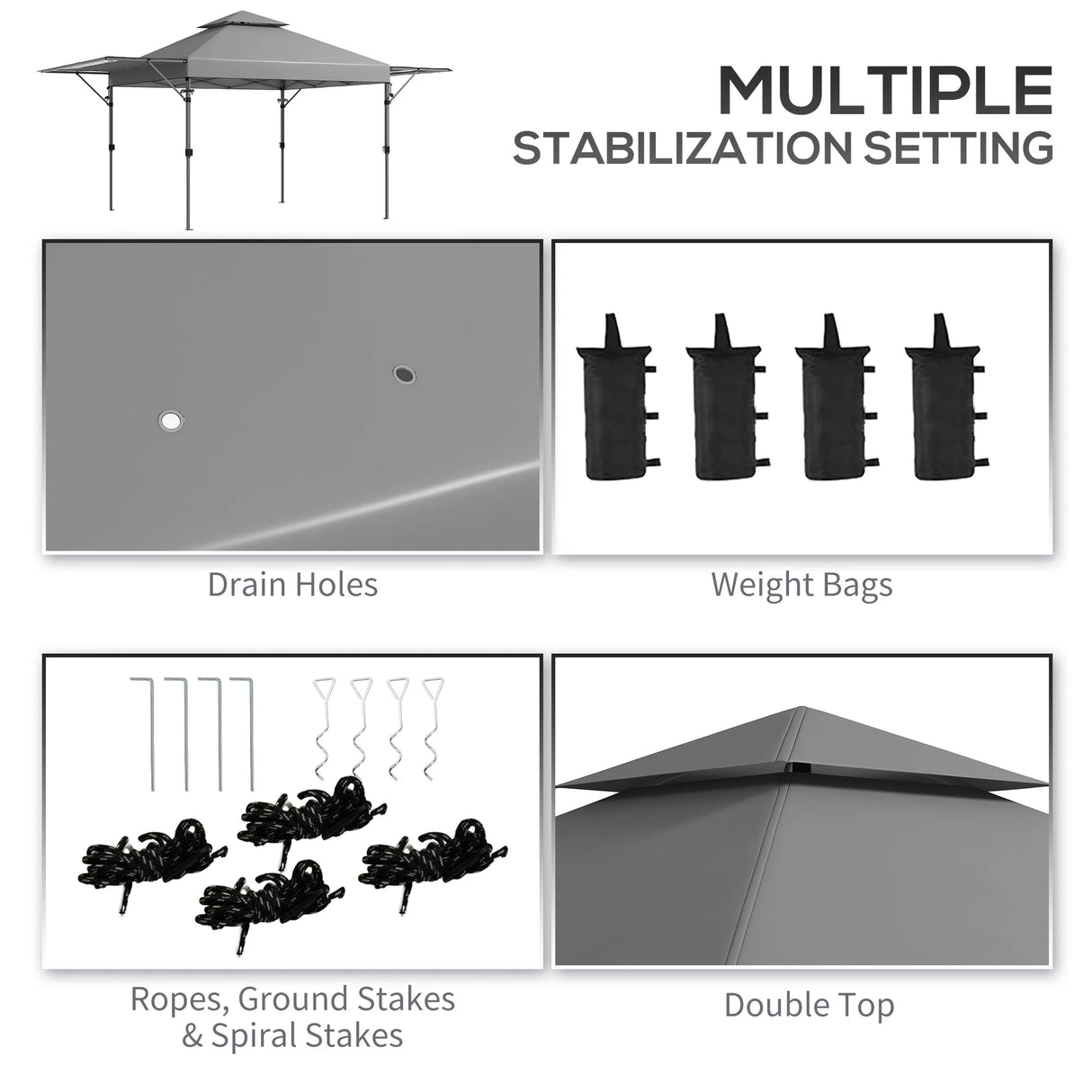 MULTIPLE
STABILIZATION SETTING

Drain Holes

Weight Bags

Ropes, Ground Stakes & Spiral Stakes

Double Top