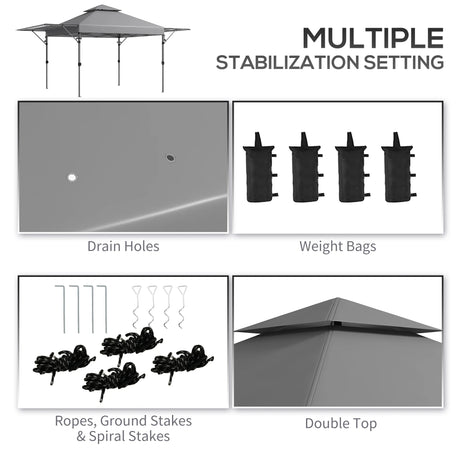 MULTIPLE
STABILIZATION SETTING

Drain Holes

Weight Bags

Ropes, Ground Stakes & Spiral Stakes

Double Top