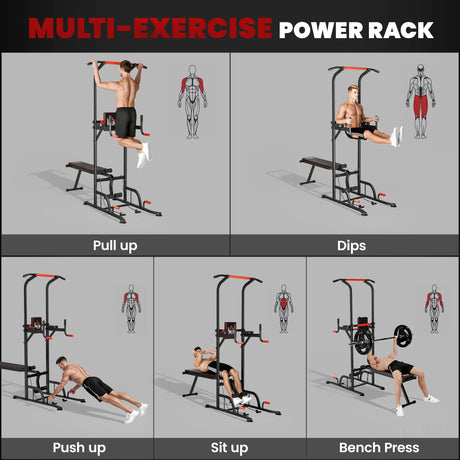 MULTI-EXERCISE POWER RACK

Pull up

Dips

Push up

Sit up

Bench Press