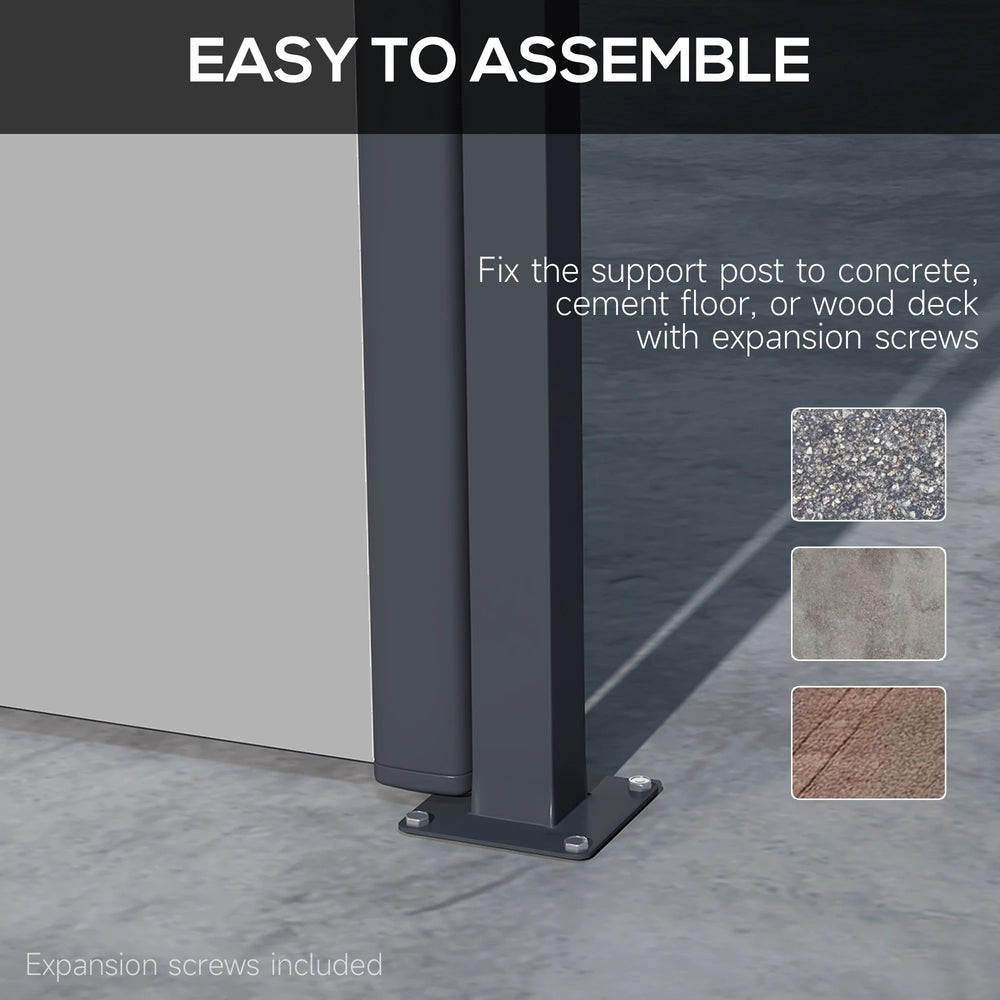 EASY TO ASSEMBLE

Fix the support post to concrete, cement floor, or wood deck with expansion screws

Expansion screws included