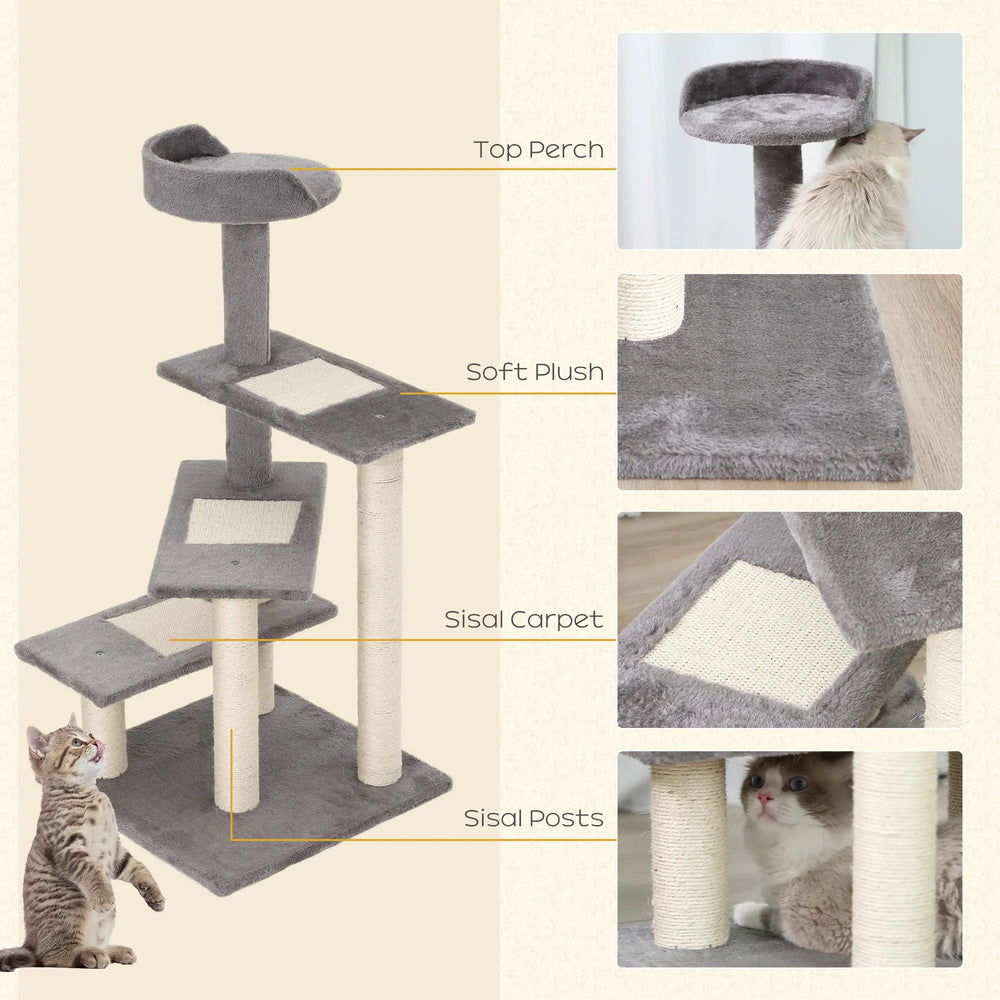 Top Perch

Soft Plush

Sisal Carpet

Sisal Posts