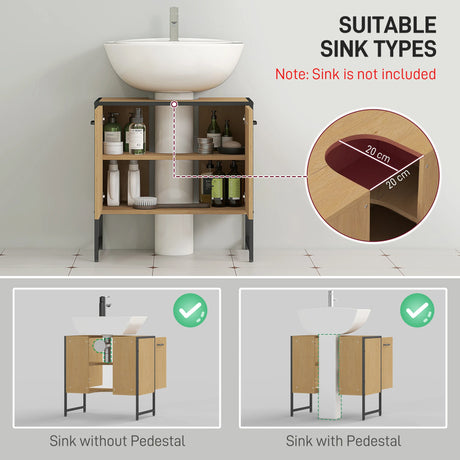 SUITABLE SINK TYPES

Note: Sink is not included

20 cm

20 cm

Sink without Pedestal

Sink with Pedestal