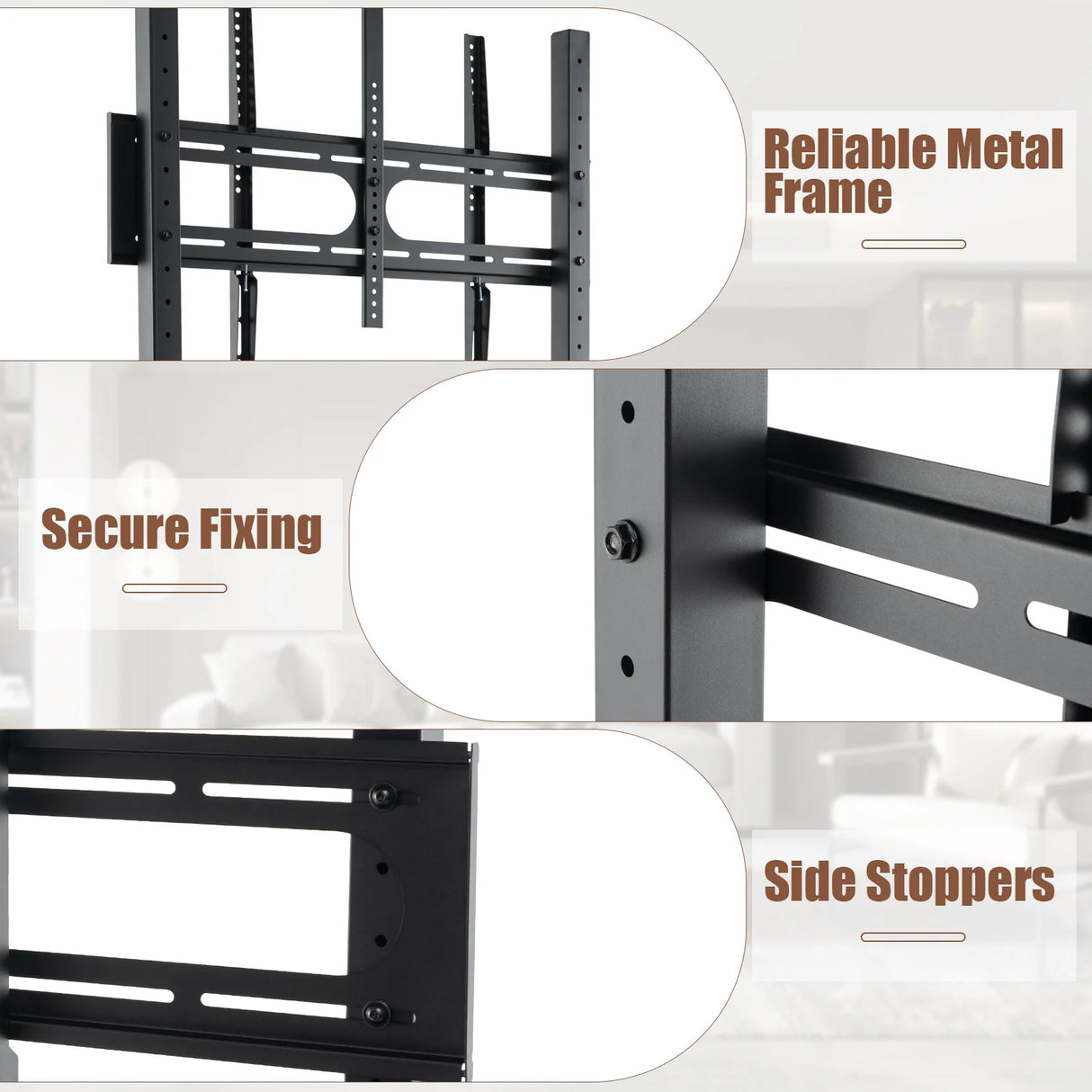 Reliable Metal Frame

Secure Fixing

Side Stoppers