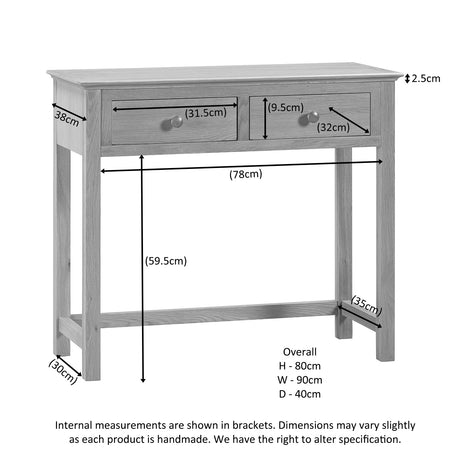 2.5cm

38cm

(31.5cm)

(9.5cm)

(32cm)

(78cm)

(59.5cm)

(35cm)

(30cm)

Overall
H - 80cm
W - 90cm
D - 40cm

Internal measurements are shown in brackets. Dimensions may vary slightly as each product is handmade. We have the right to alter specification.