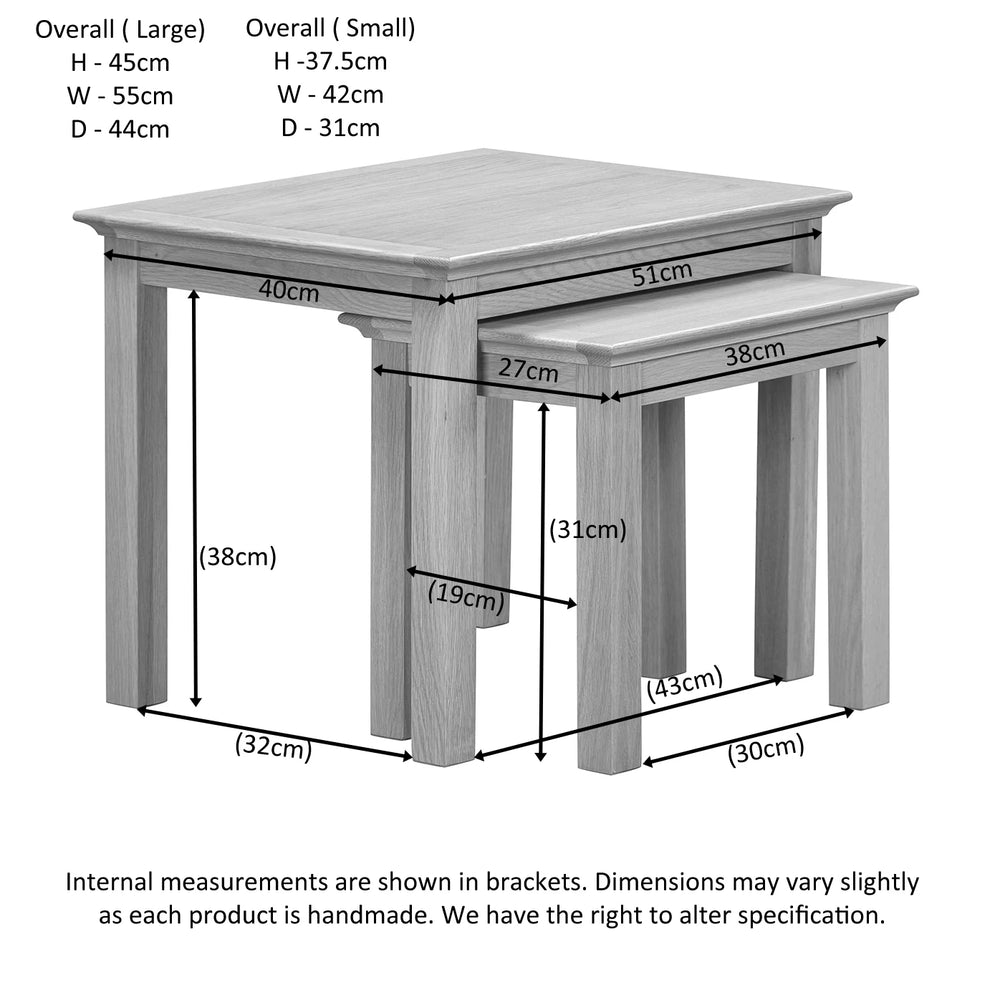 Overall ( Large)
H - 45cm
W - 55cm
D - 44cm

Overall ( Small)
H -37.5cm
W - 42cm
D - 31cm

40cm
51cm
27cm
38cm
(38cm)
(31cm)
(19cm)
(43cm)
(32cm)
(30cm)

Internal measurements are shown in brackets. Dimensions may vary slightly as each product is handmade. We have the right to alter specification.