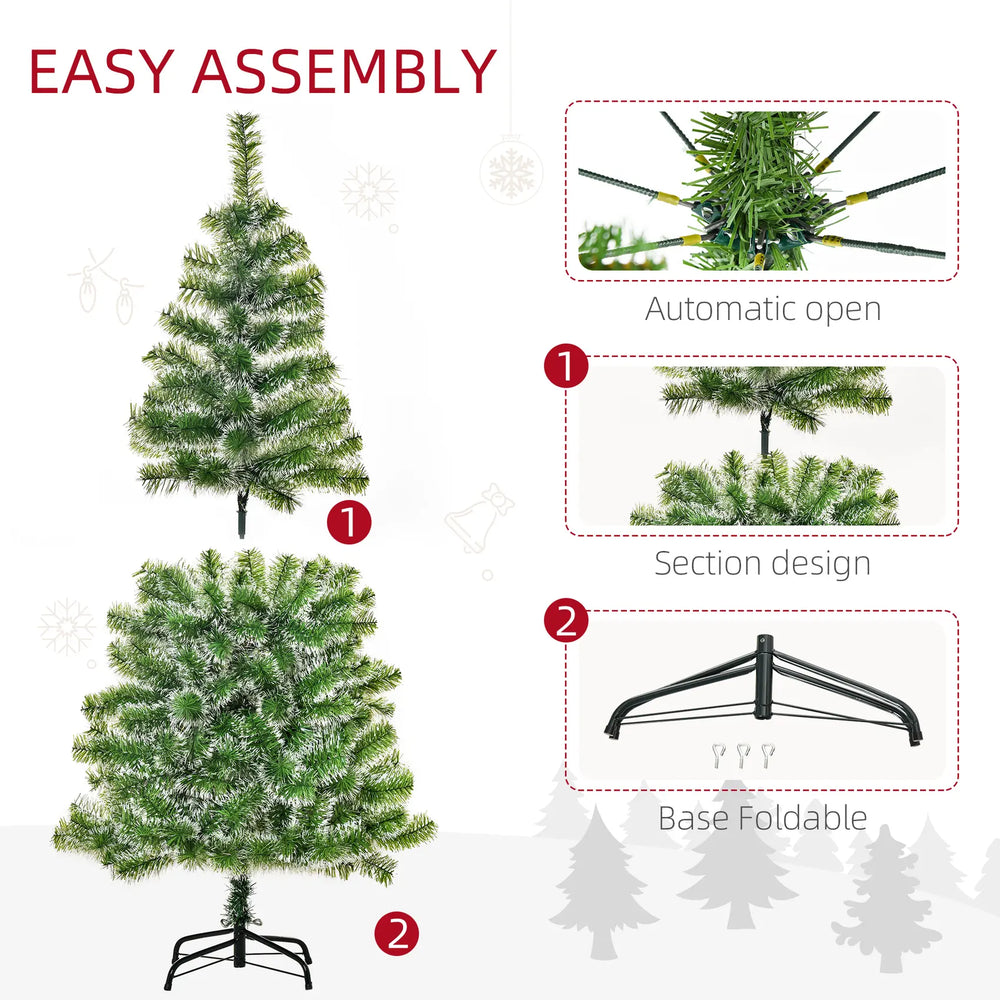 EASY ASSEMBLY

1

2

Automatic open

1

Section design

2

Base Foldable