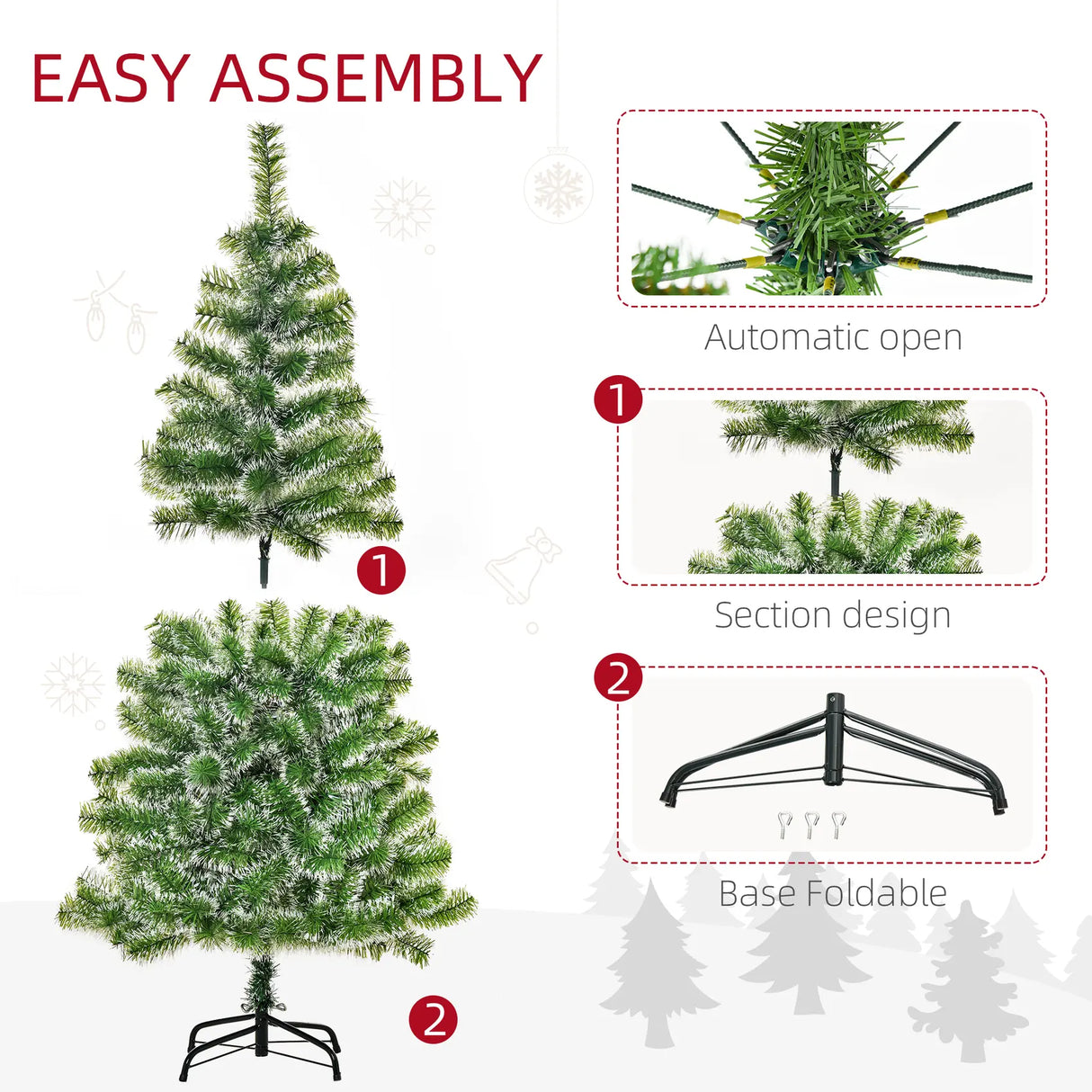 EASY ASSEMBLY

1

2

Automatic open

1

Section design

2

Base Foldable