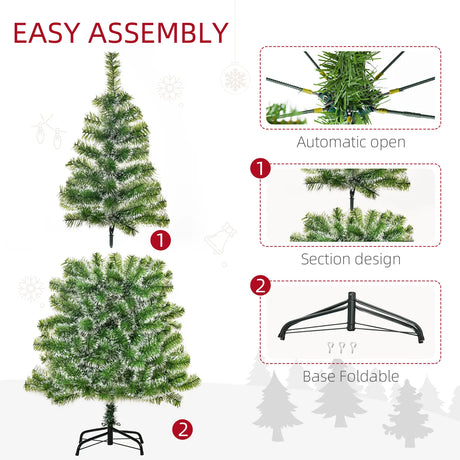 EASY ASSEMBLY

1

2

Automatic open

1

Section design

2

Base Foldable