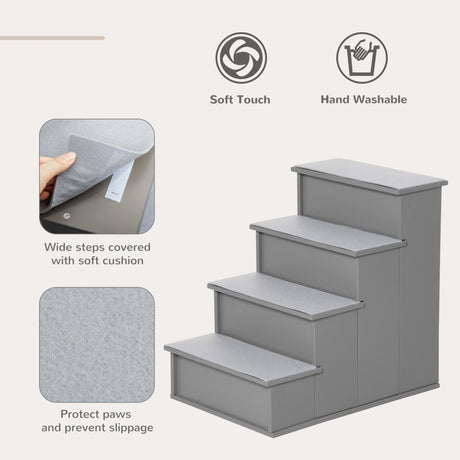 Soft Touch

Hand Washable

Wide steps covered with soft cushion

Protect paws and prevent slippage