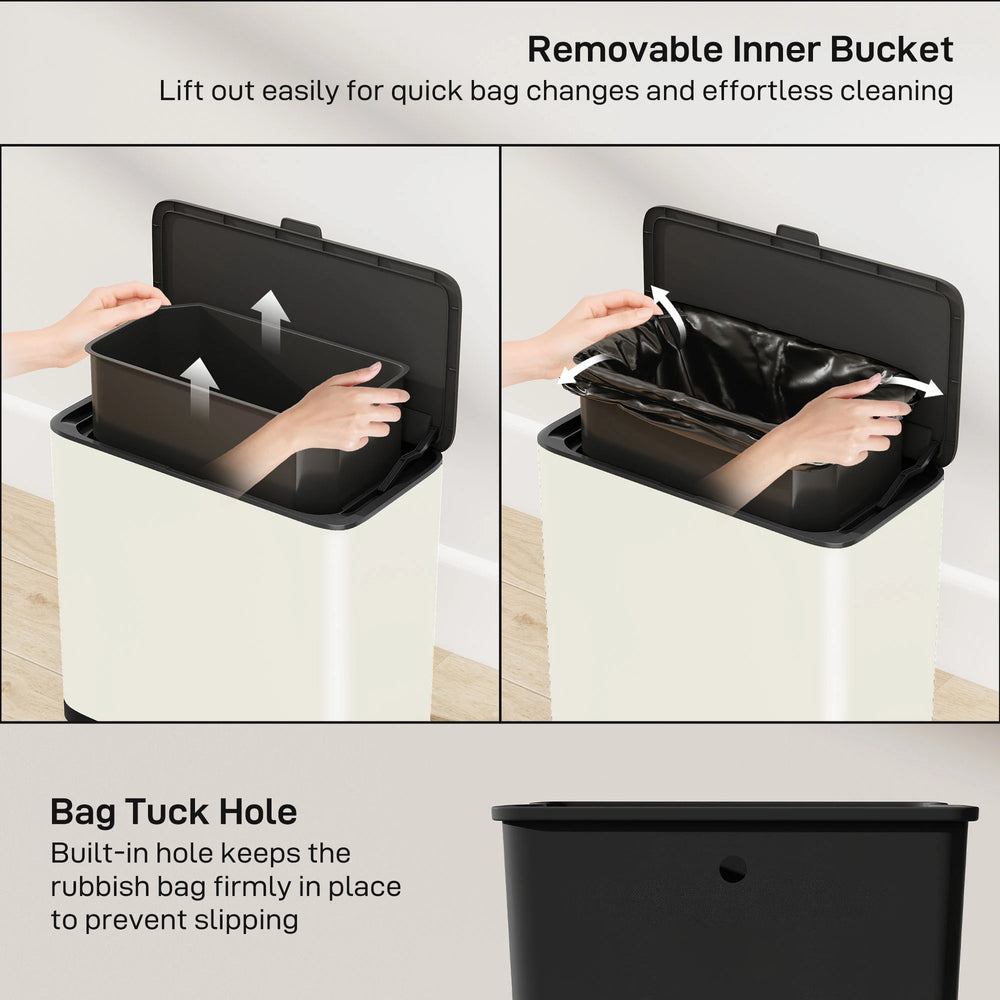 Removable Inner Bucket
Lift out easily for quick bag changes and effortless cleaning

Bag Tuck Hole
Built-in hole keeps the rubbish bag firmly in place to prevent slipping