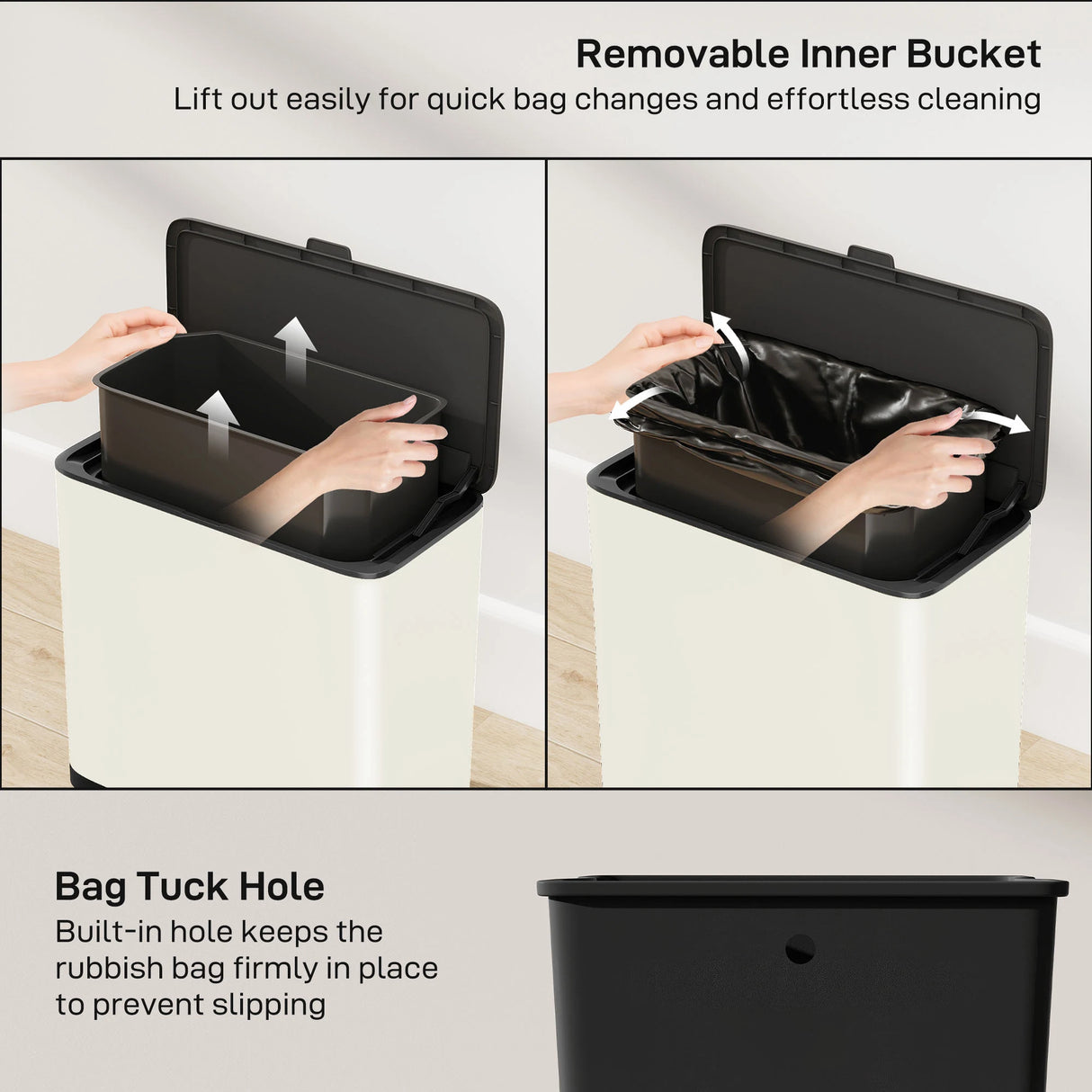 Removable Inner Bucket
Lift out easily for quick bag changes and effortless cleaning

Bag Tuck Hole
Built-in hole keeps the rubbish bag firmly in place to prevent slipping