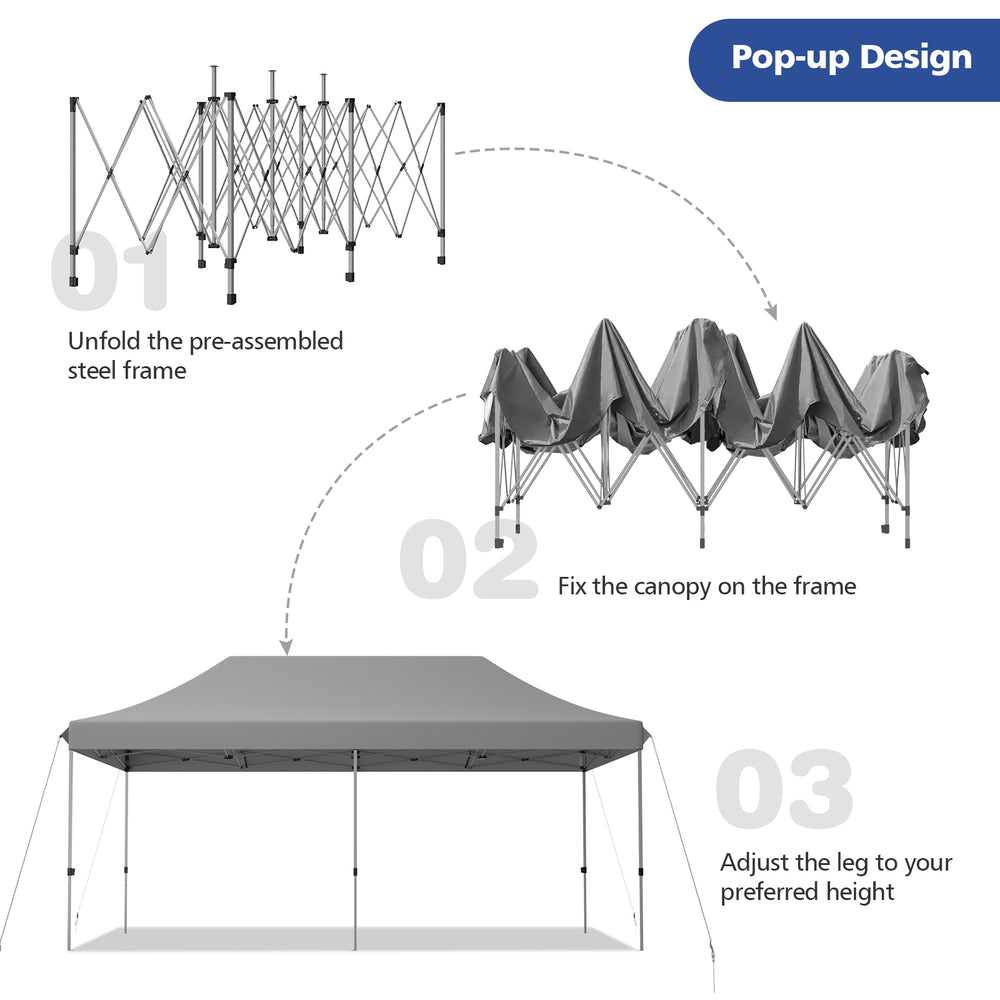 Pop-up Design

01

Unfold the pre-assembled steel frame

02

Fix the canopy on the frame

03

Adjust the leg to your preferred height