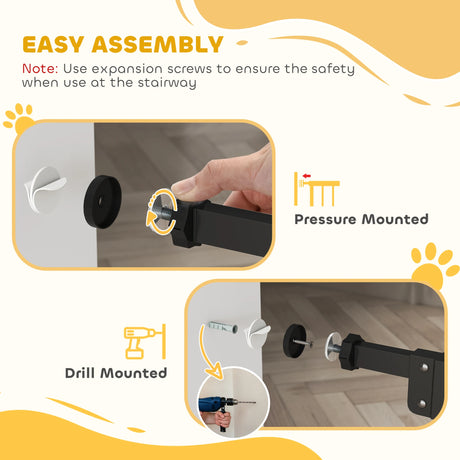 EASY ASSEMBLY

Note: Use expansion screws to ensure the safety when use at the stairway

Pressure Mounted

Drill Mounted