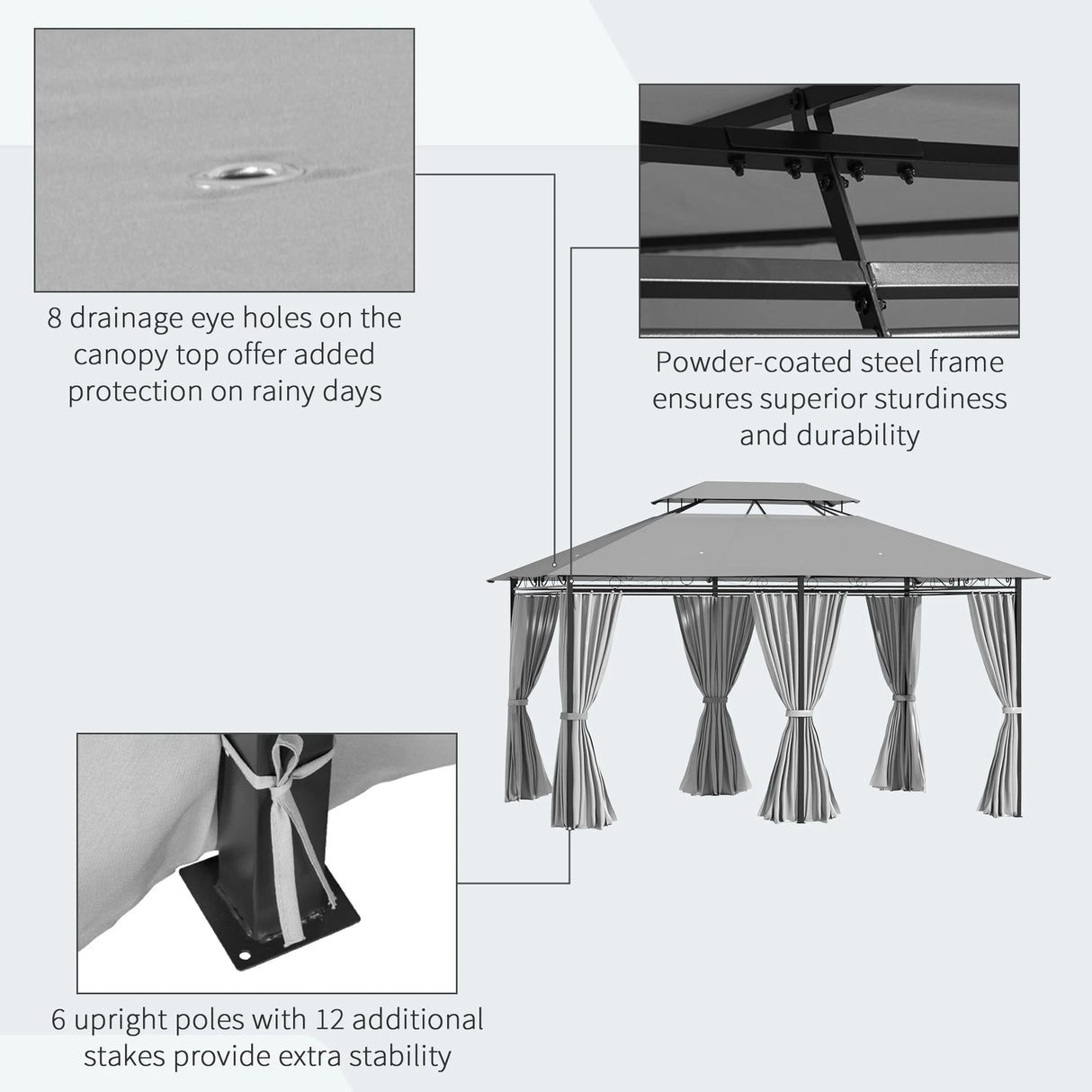 8 drainage eye holes on the canopy top offer added protection on rainy days

Powder-coated steel frame ensures superior sturdiness and durability

6 upright poles with 12 additional stakes provide extra stability