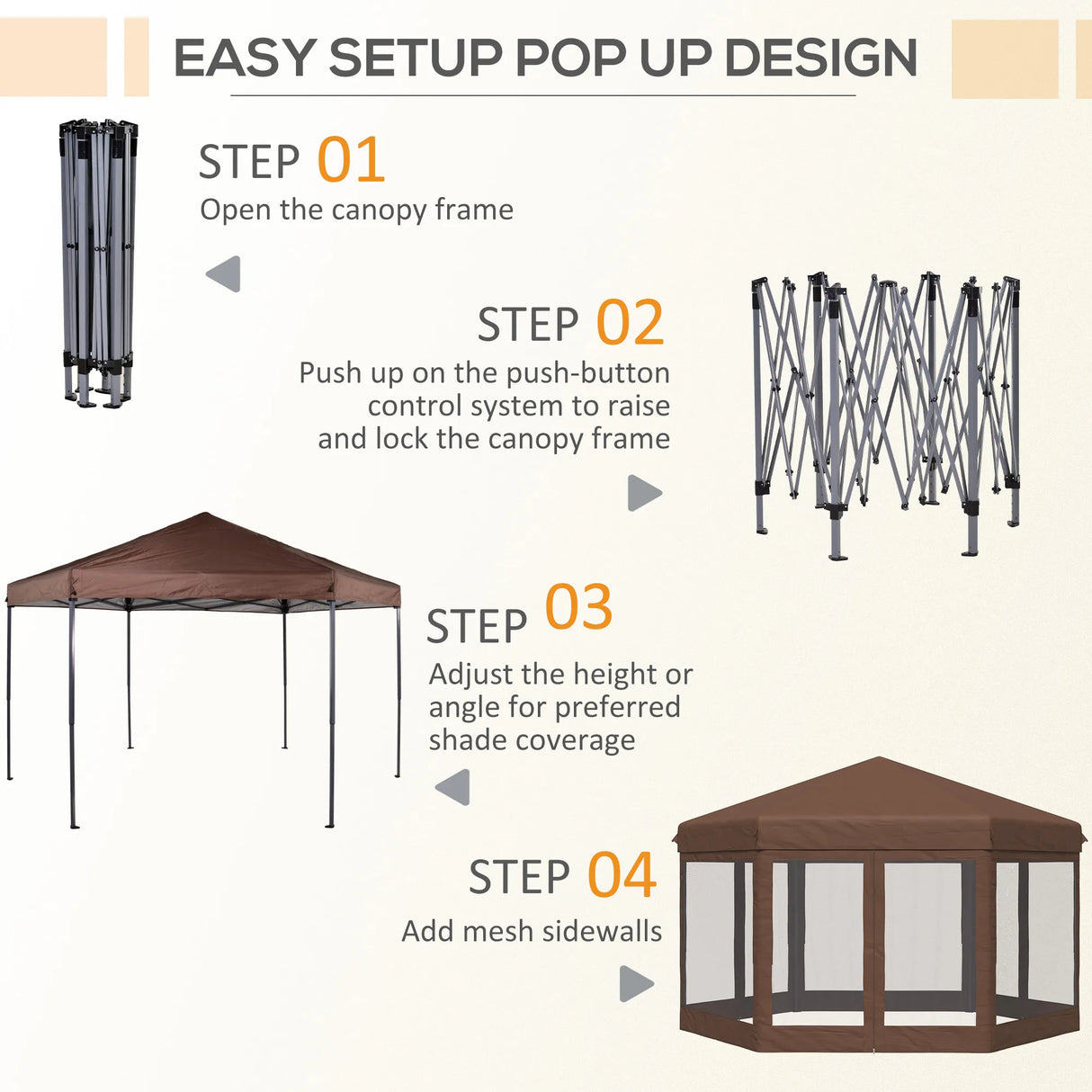 EASY SETUP POP UP DESIGN

STEP 01
Open the canopy frame

STEP 02
Push up on the push-button control system to raise and lock the canopy frame

STEP 03
Adjust the height or angle for preferred shade coverage

STEP 04
Add mesh sidewalls