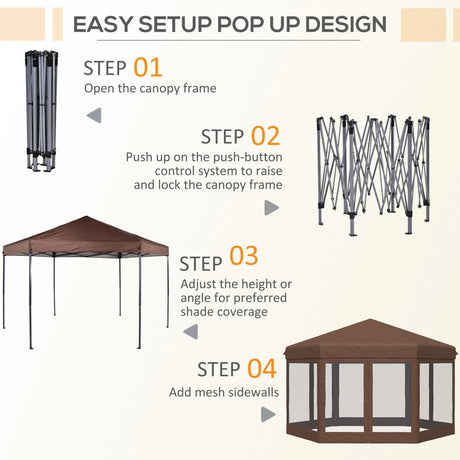 EASY SETUP POP UP DESIGN

STEP 01
Open the canopy frame

STEP 02
Push up on the push-button control system to raise and lock the canopy frame

STEP 03
Adjust the height or angle for preferred shade coverage

STEP 04
Add mesh sidewalls