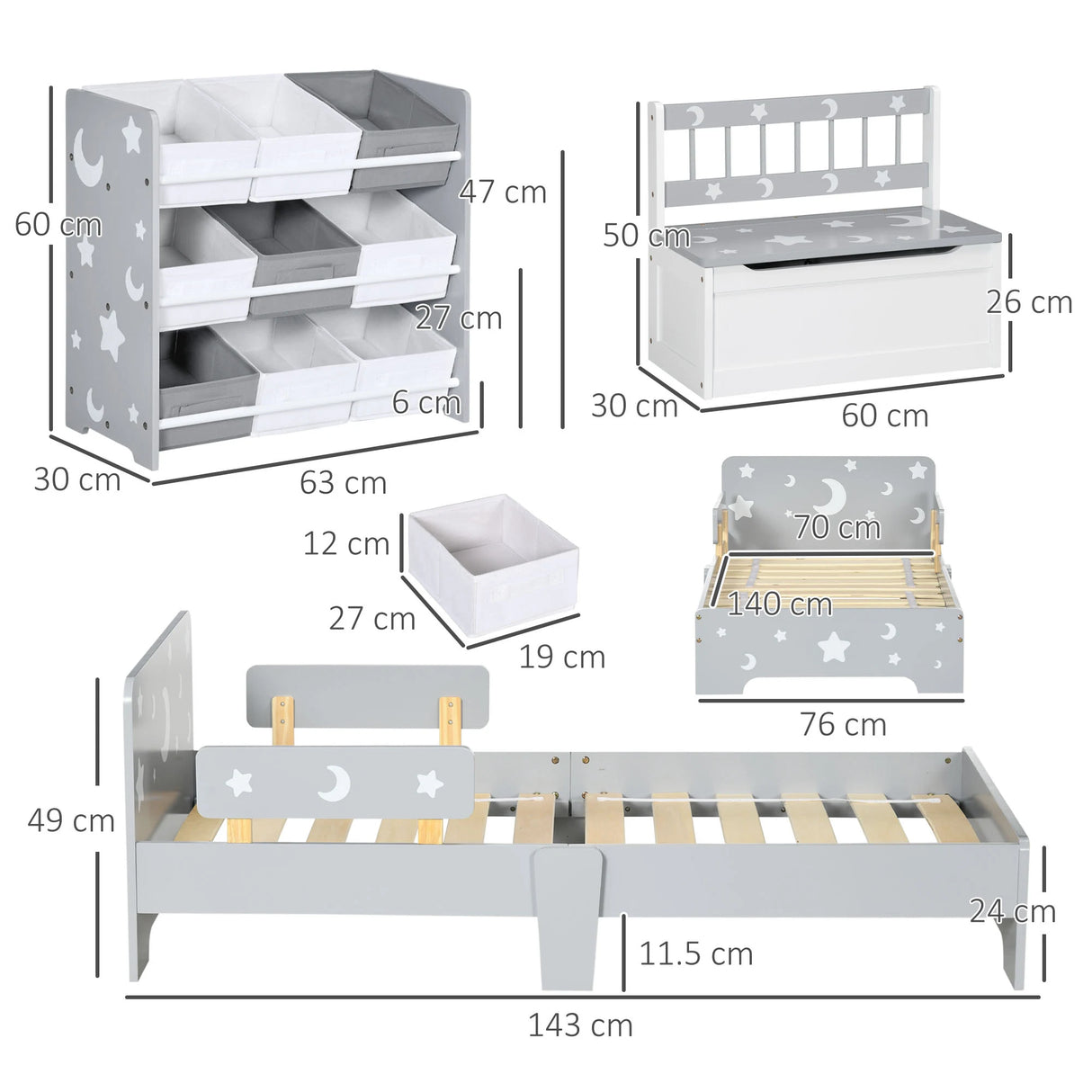 60 cm
47 cm
27 cm
6 cm
30 cm
63 cm
50 cm
26 cm
30 cm
60 cm
12 cm
27 cm
19 cm
70 cm
140 cm
76 cm
49 cm
24 cm
11.5 cm
143 cm