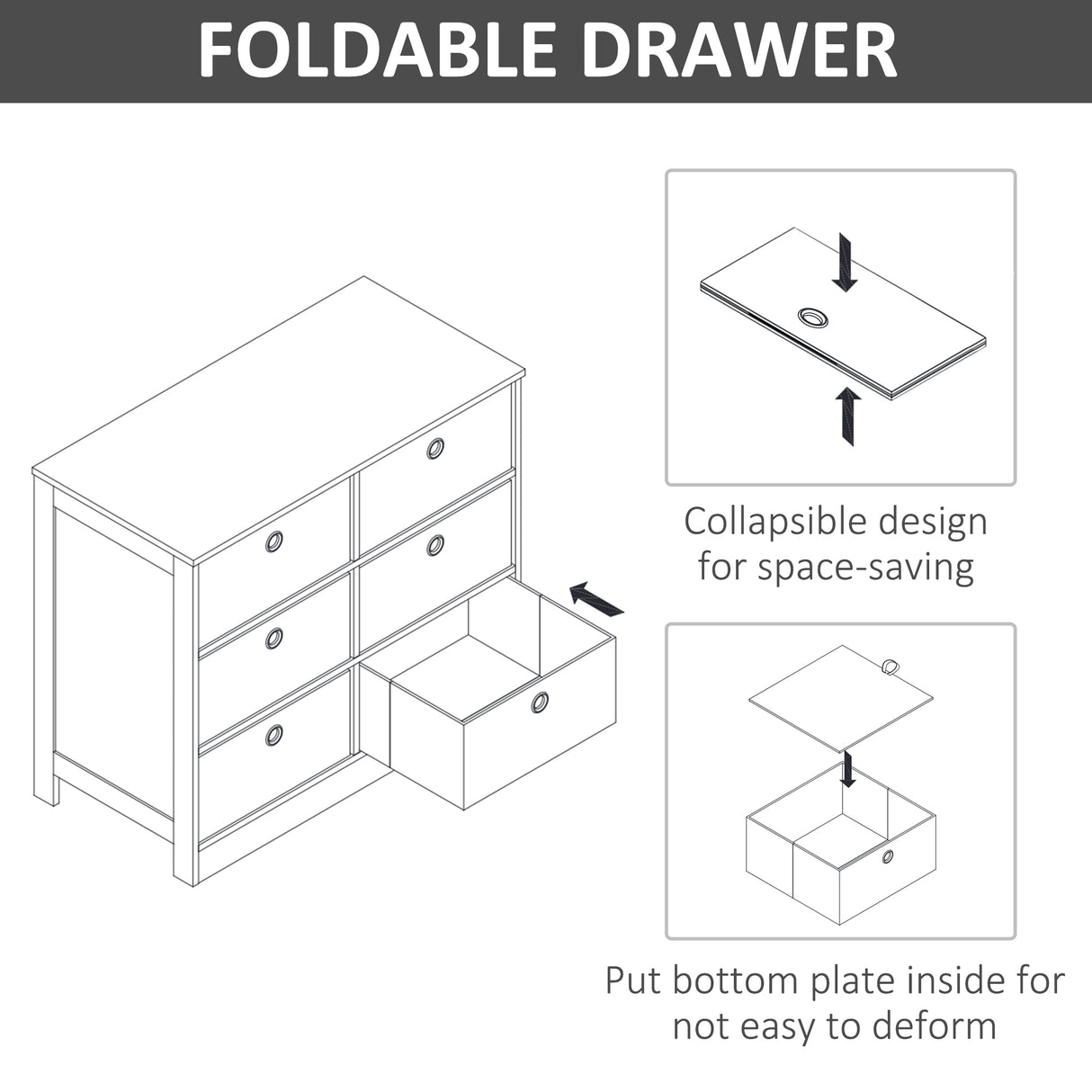 FOLDABLE DRAWER

Collapsible design for space-saving

Put bottom plate inside for not easy to deform