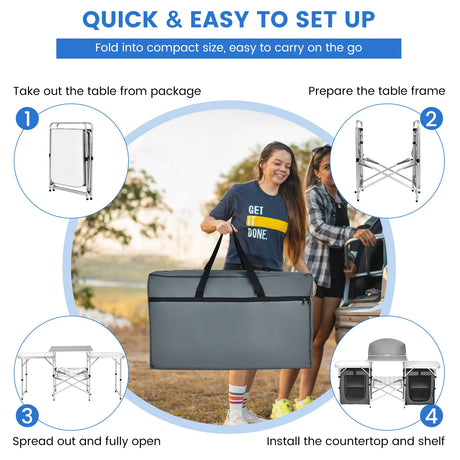 QUICK & EASY TO SET UP

Fold into compact size, easy to carry on the go

Take out the table from package

1

Prepare the table frame

2

GET IT DONE.

3

Spread out and fully open

4

Install the countertop and shelf