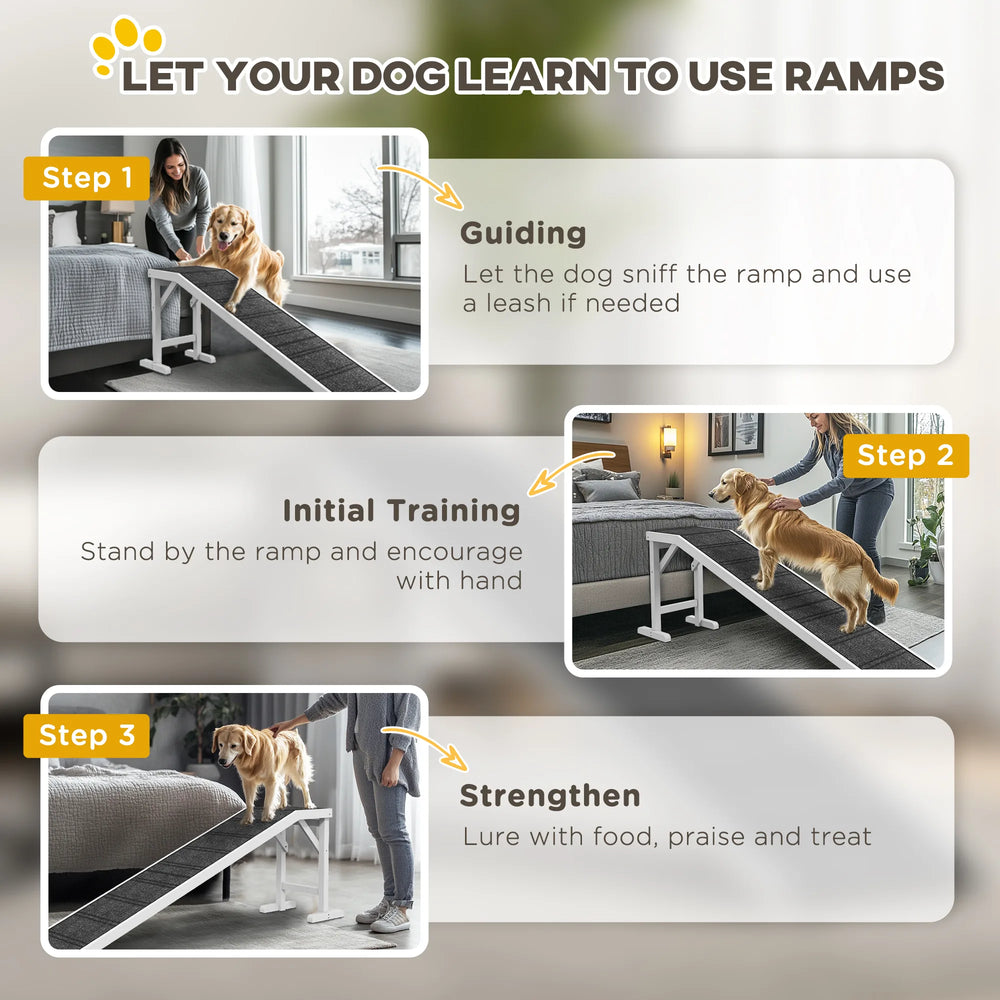 LET YOUR DOG LEARN TO USE RAMPS

Step 1

Guiding
Let the dog sniff the ramp and use a leash if needed

Step 2

Initial Training
Stand by the ramp and encourage with hand

Step 3

Strengthen
Lure with food, praise and treat