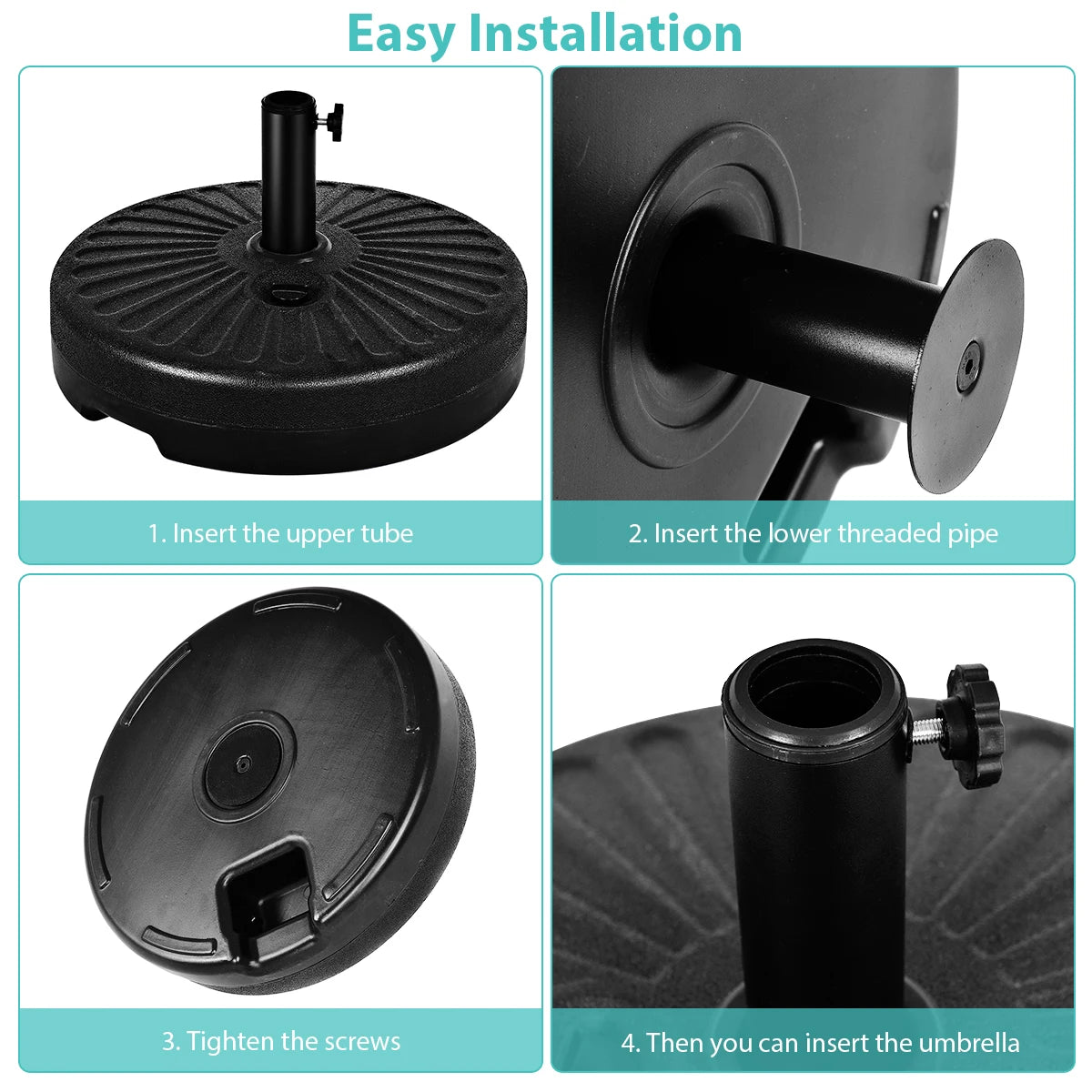 Easy Installation

1. Insert the upper tube

2. Insert the lower threaded pipe

3. Tighten the screws

4. Then you can insert the umbrella